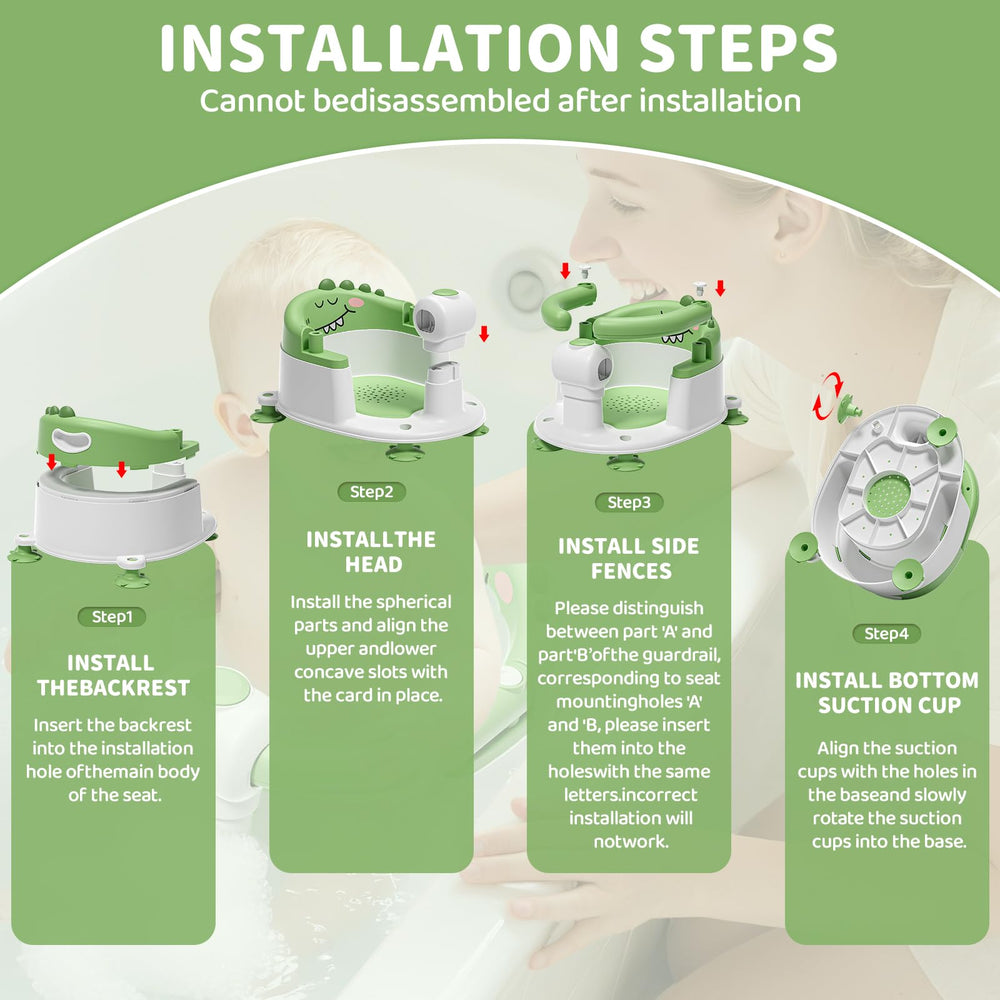 INSTALLATION STEPS
Cannot bedisassembled after installation

Step1
INSTALL THEBACKREST
Insert the backrest into the installation hole ofthemain body of the seat.

Step2
INSTALLTHE HEAD
Install the spherical parts and align the upper andlower concave slots with the card in place.

Step3
INSTALL SIDE FENCES
Please distinguish between part 'A' and part'B'ofthe guardrail, corresponding to seat mountingholes 'A' and 'B, please insert them into the holeswith the same letters.incorrect installation will notwork.

Step4
INSTALL BOTTOM SUCTION CUP
Align the suction cups with the holes in the baseand slowly rotate the suction cups into the base.