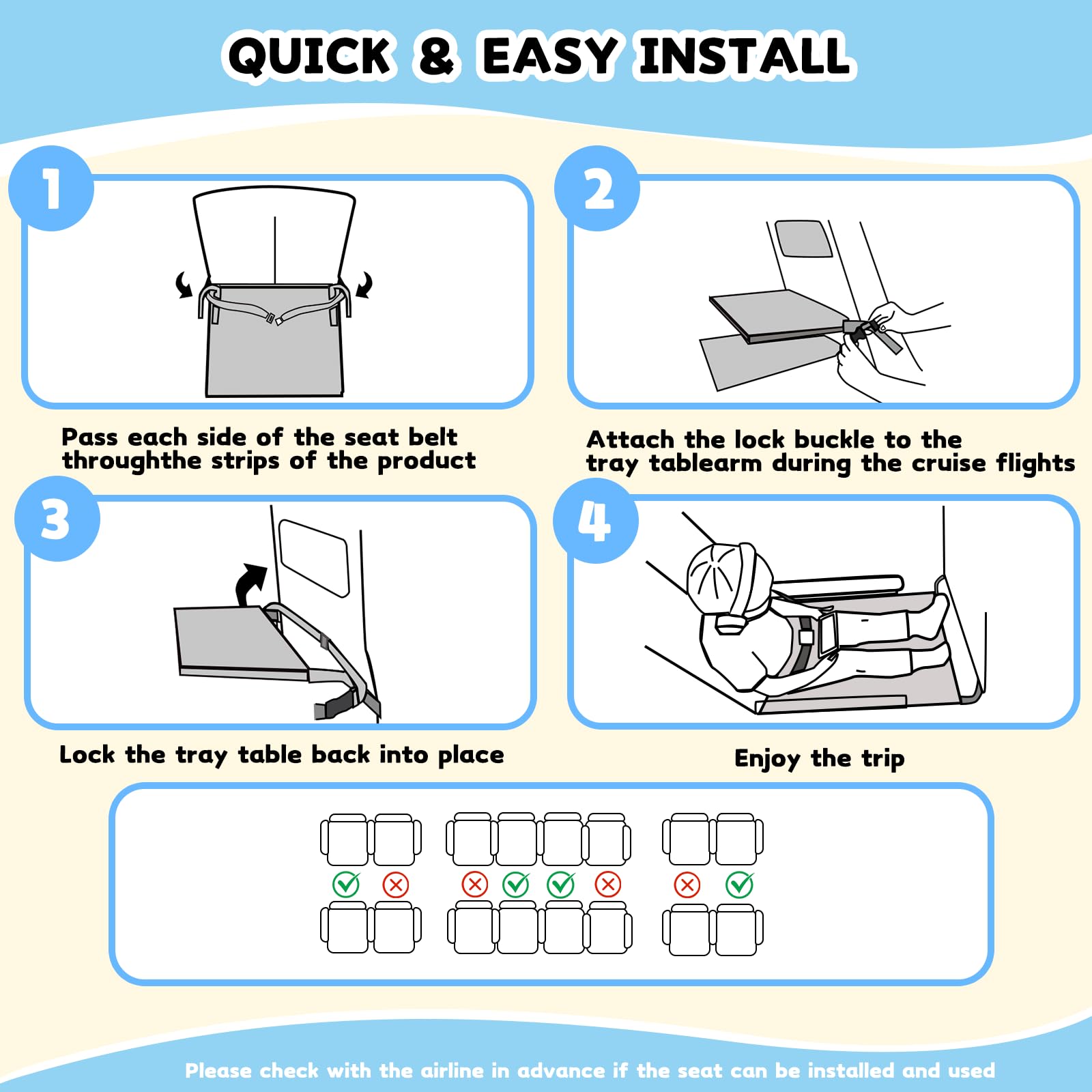 QUICK & EASY INSTALL

1

Pass each side of the seat belt throughthe strips of the product

2

Attach the lock buckle to the tray tablearm during the cruise flights

3

Lock the tray table back into place

4

Enjoy the trip

Please check with the airline in advance if the seat can be installed and used