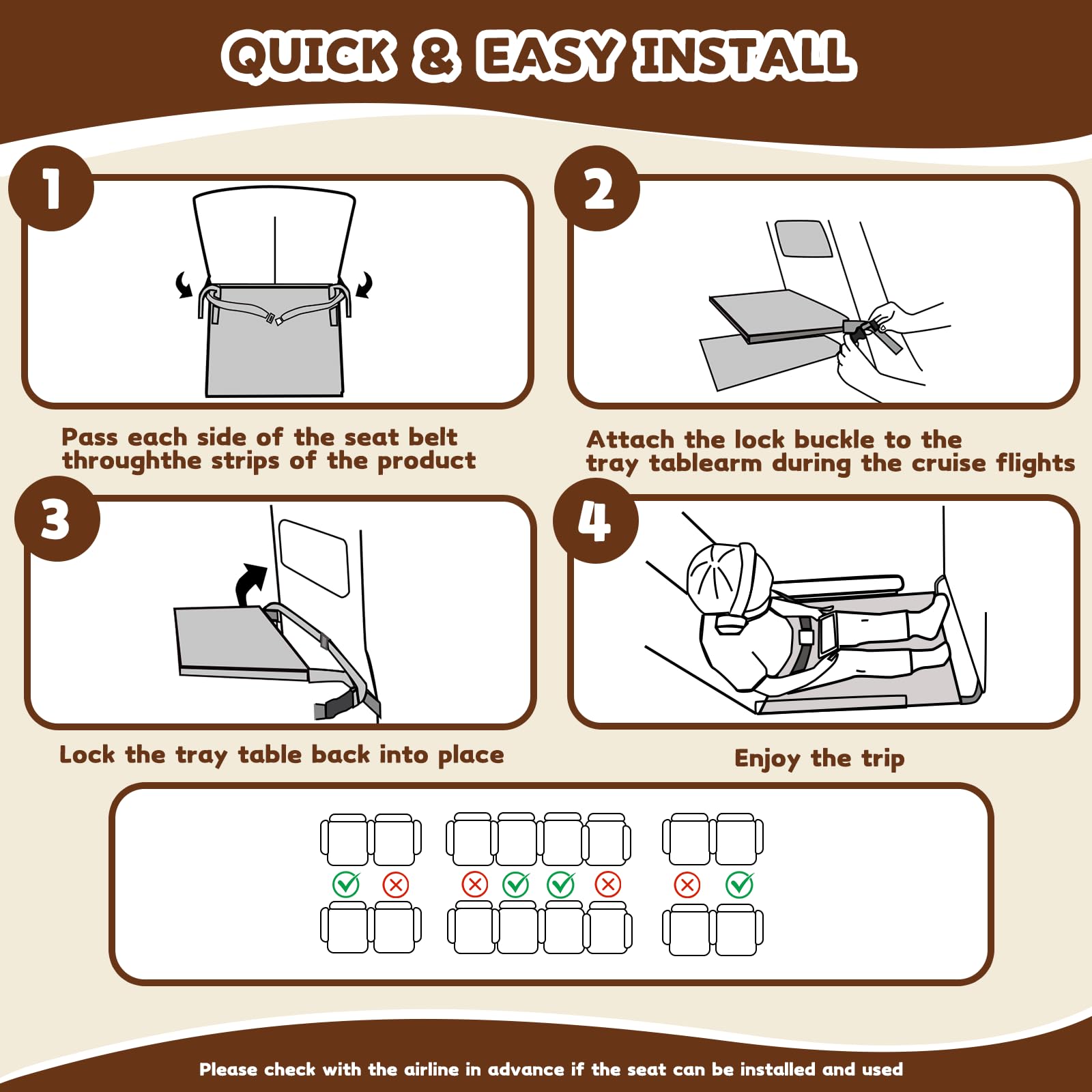 QUICK & EASY INSTALL

1

Pass each side of the seat belt throughthe strips of the product

2

Attach the lock buckle to the tray tablearm during the cruise flights

3

Lock the tray table back into place

4

Enjoy the trip

Please check with the airline in advance if the seat can be installed and used