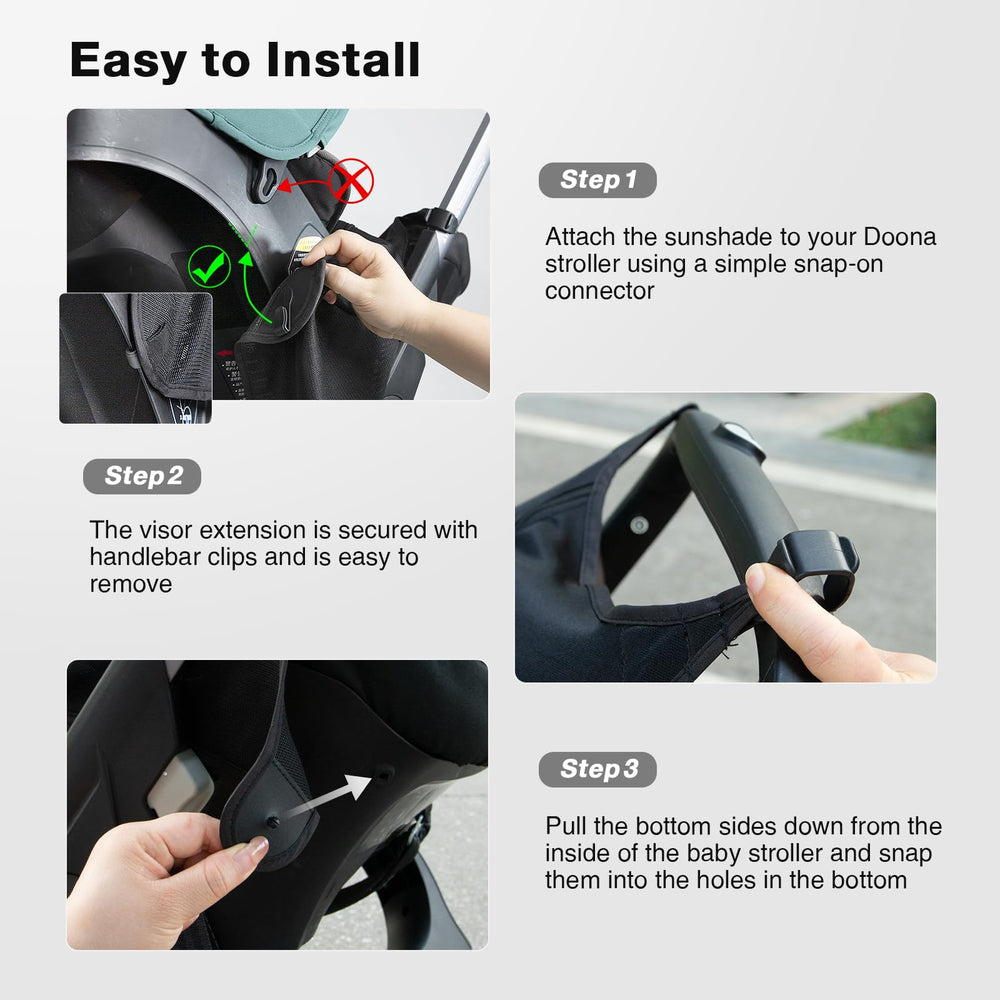 Easy to Install

Step 1

Attach the sunshade to your Doona stroller using a simple snap-on connector

Step 2

The visor extension is secured with handlebar clips and is easy to remove

Step 3

Pull the bottom sides down from the inside of the baby stroller and snap them into the holes in the bottom