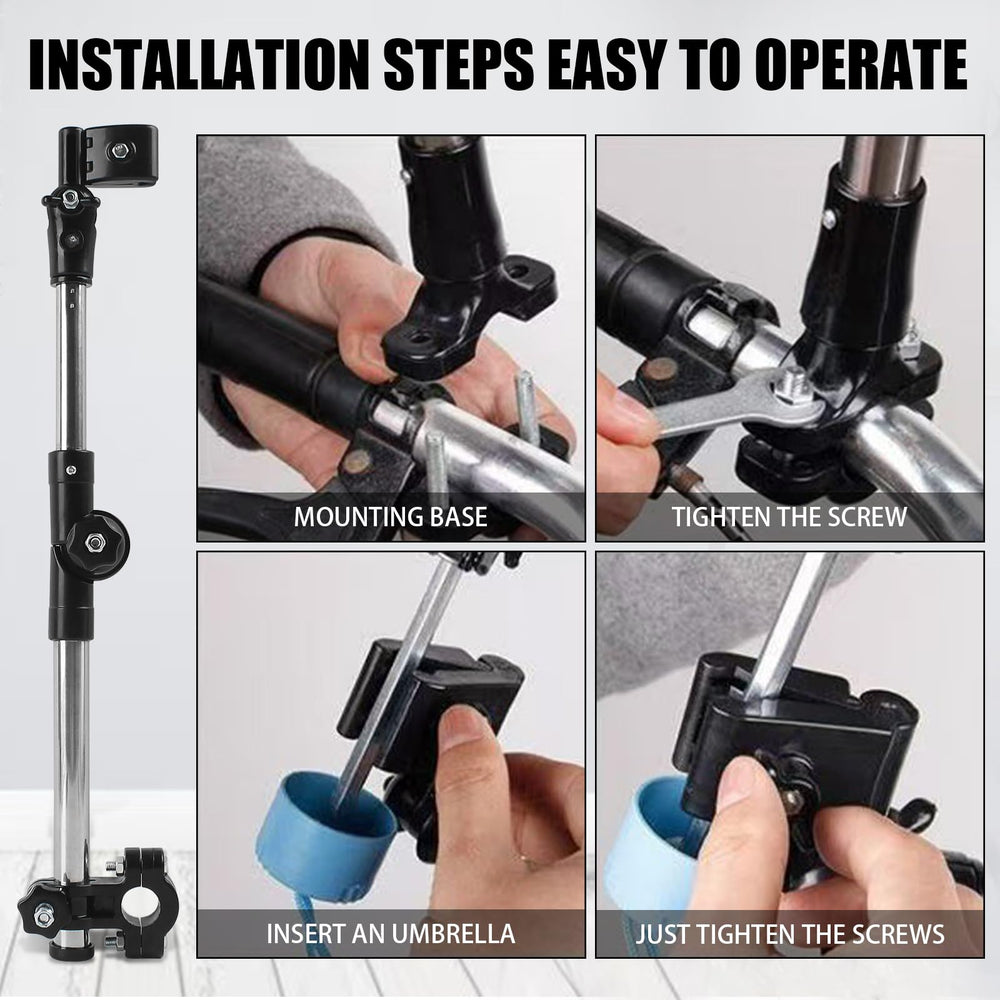 INSTALLATION STEPS EASY TO OPERATE

MOUNTING BASE

TIGHTEN THE SCREW

INSERT AN UMBRELLA

JUST TIGHTEN THE SCREWS