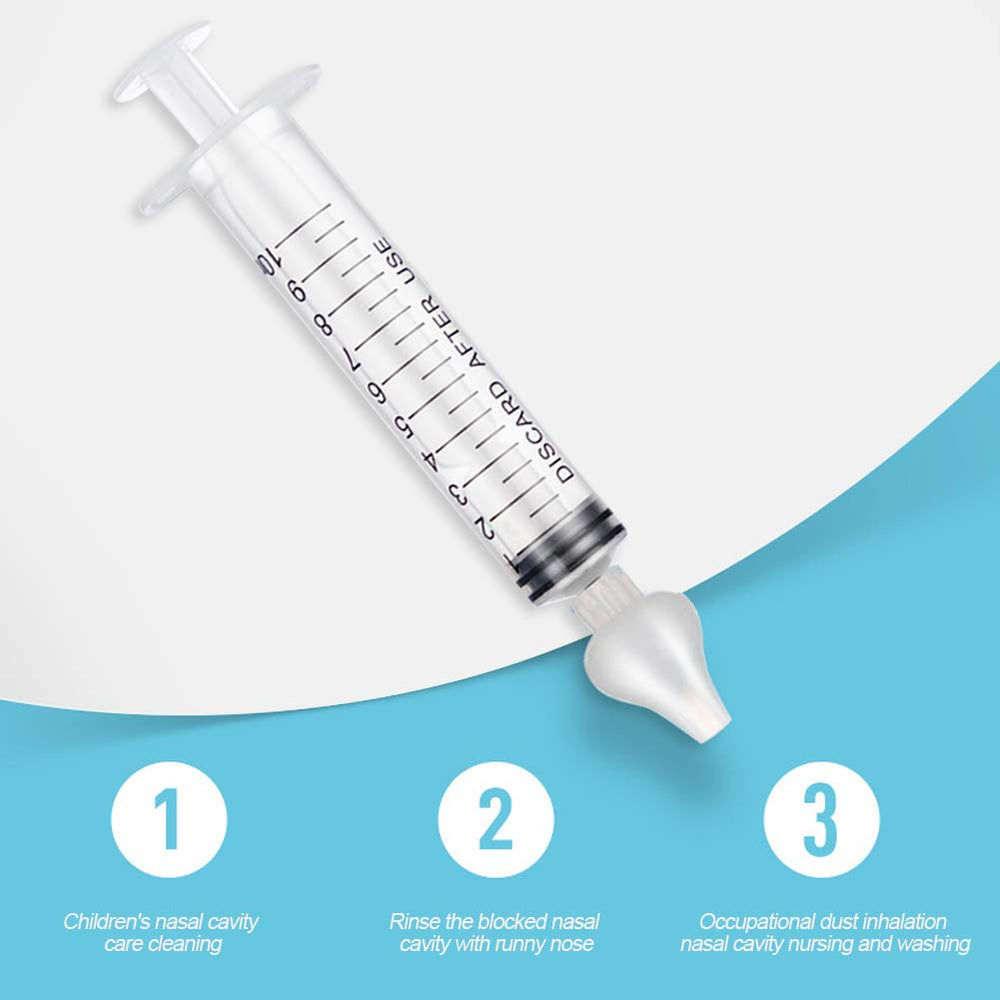 10
9
8
7
6
5
4
3
2
1

DISCARD AFTER USE

1

Children's nasal cavity care cleaning

2

Rinse the blocked nasal cavity with runny nose

3

Occupational dust inhalation nasal cavity nursing and washing