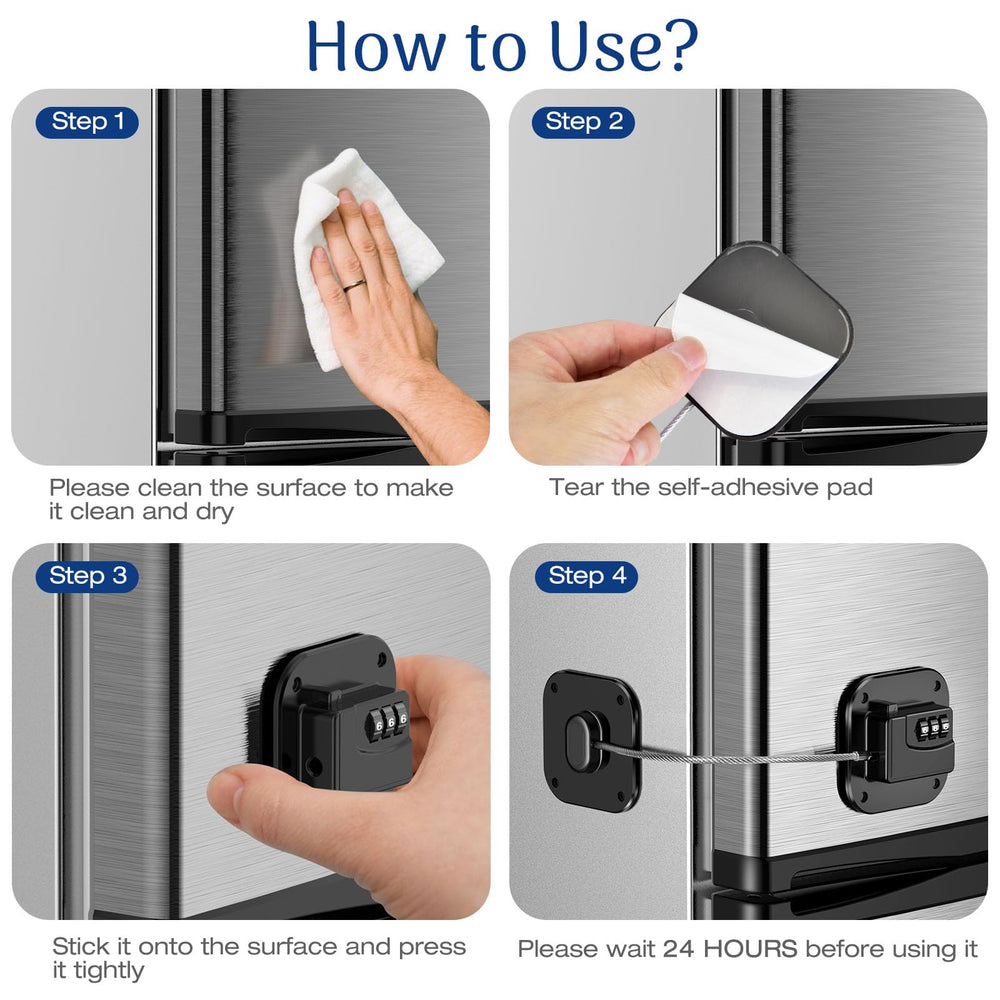 How to Use?

Step 1

Please clean the surface to make it clean and dry

Step 2

Tear the self-adhesive pad

Step 3

6 6 6

Stick it onto the surface and press it tightly

Step 4

Please wait 24 HOURS before using it