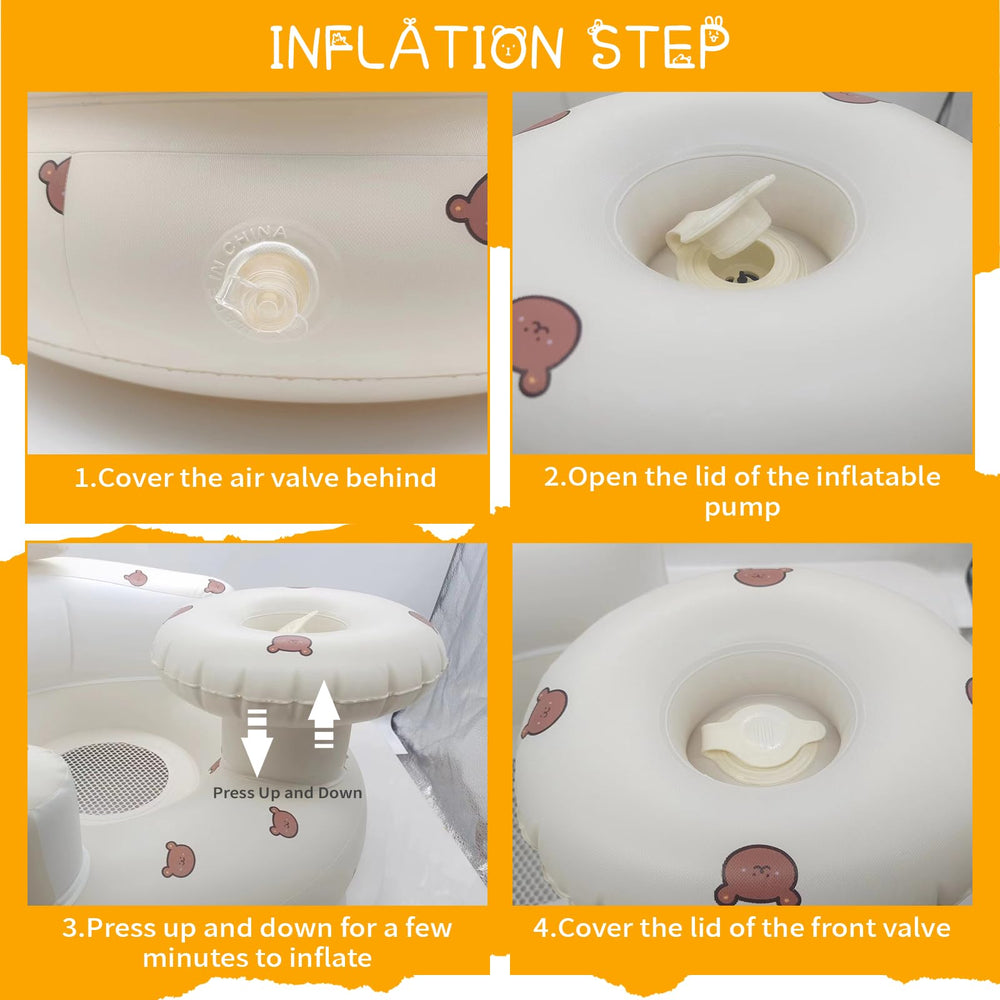 INFLATION STEP

IN CHINA

1.Cover the air valve behind

2.Open the lid of the inflatable pump

Press Up and Down

3.Press up and down for a few minutes to inflate

4.Cover the lid of the front valve