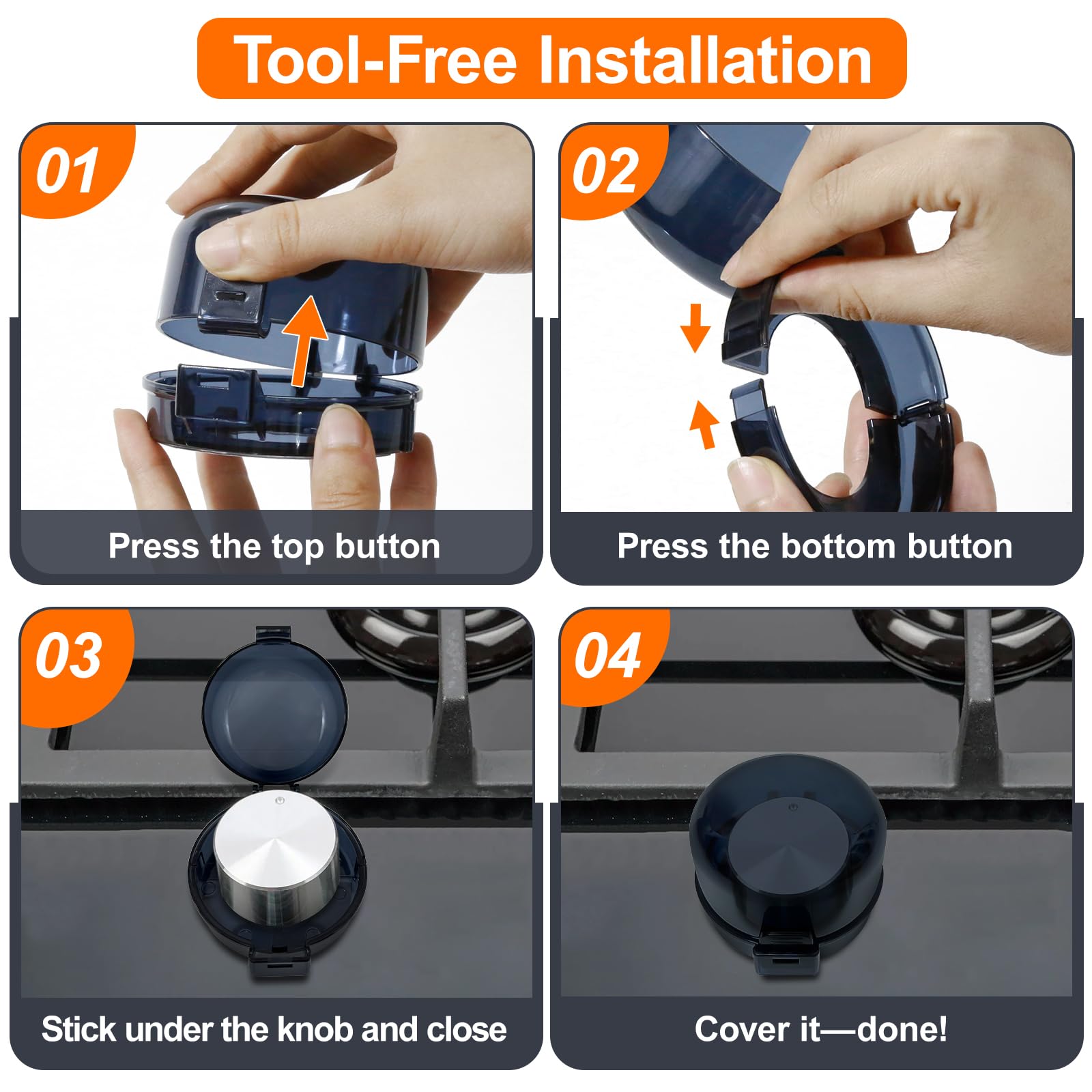 Tool-Free Installation

01

Press the top button

02

Press the bottom button

03

Stick under the knob and close

04

Cover it—done!