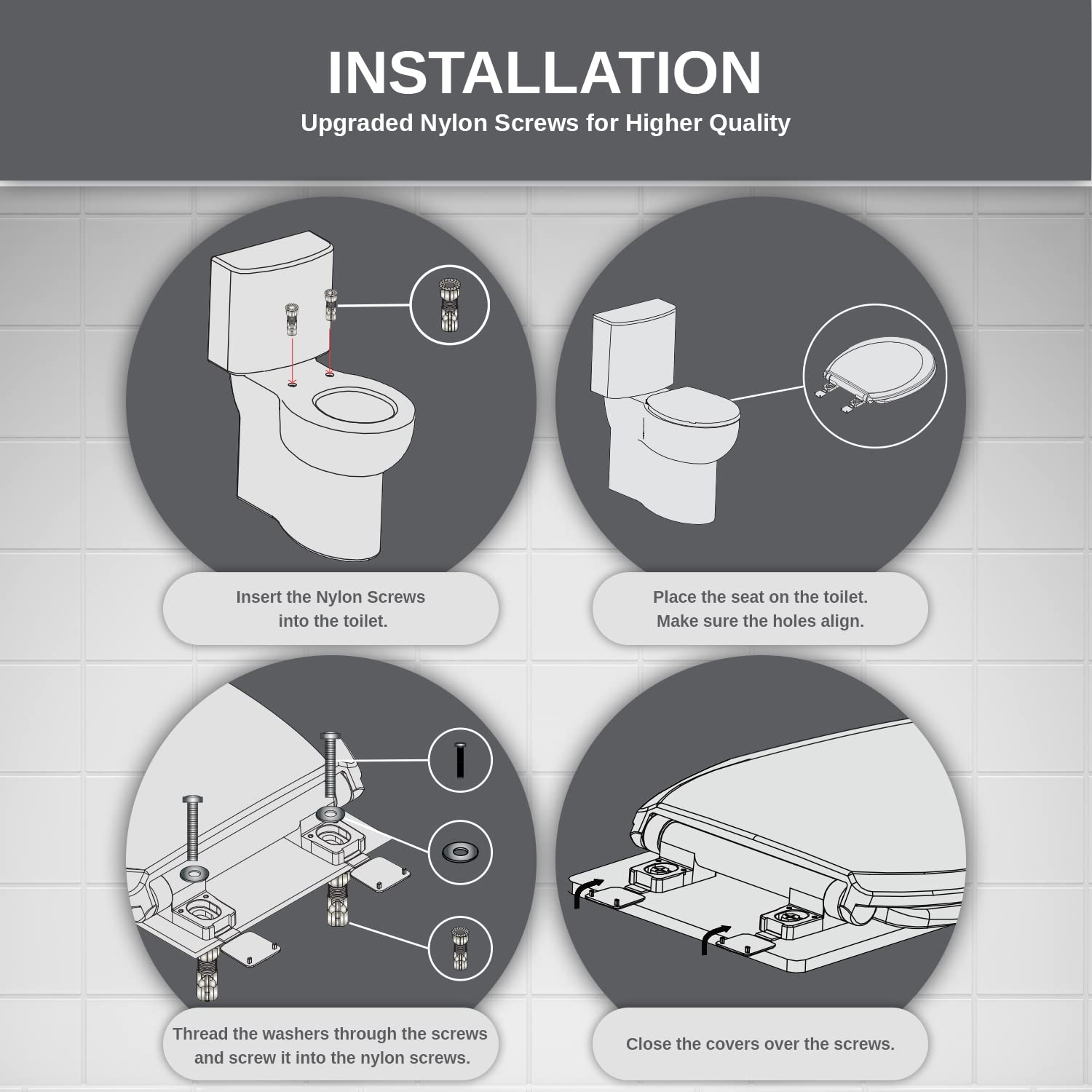 INSTALLATION
Upgraded Nylon Screws for Higher Quality

Insert the Nylon Screws into the toilet.

Place the seat on the toilet. Make sure the holes align.

Thread the washers through the screws and screw it into the nylon screws.

Close the covers over the screws.