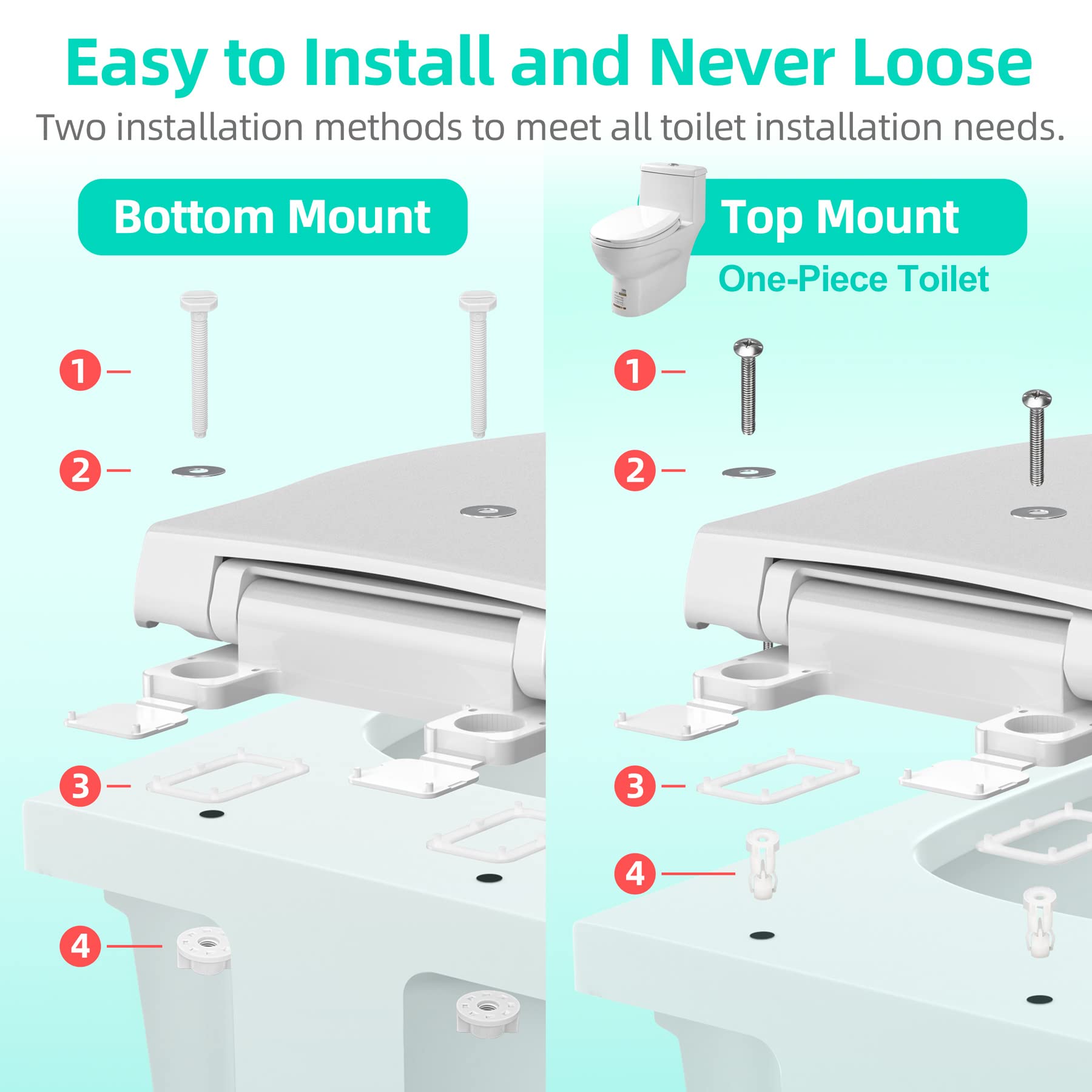 Easy to Install and Never Loose

Two installation methods to meet all toilet installation needs.

Bottom Mount

1

2

3

4

Top Mount

One-Piece Toilet

1

2

3

4