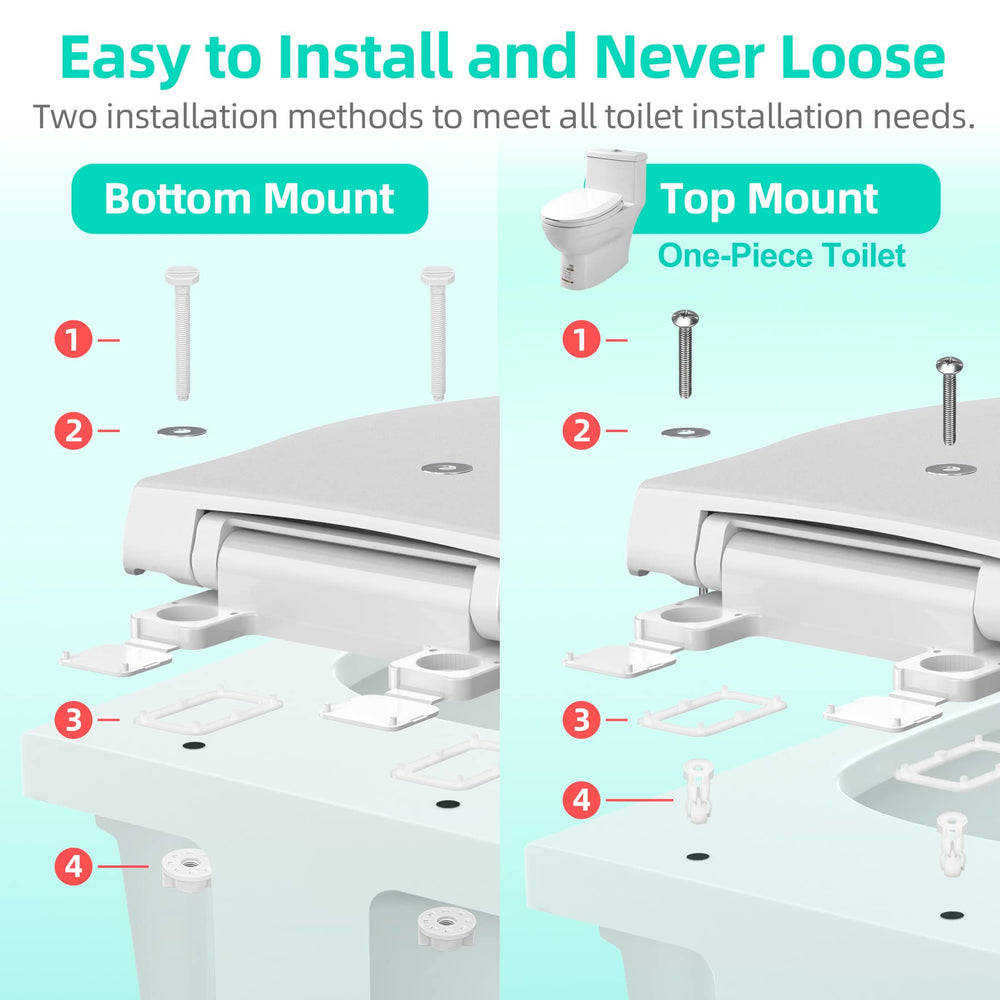 Easy to Install and Never Loose

Two installation methods to meet all toilet installation needs.

Bottom Mount

1

2

3

4

Top Mount

One-Piece Toilet

1

2

3

4