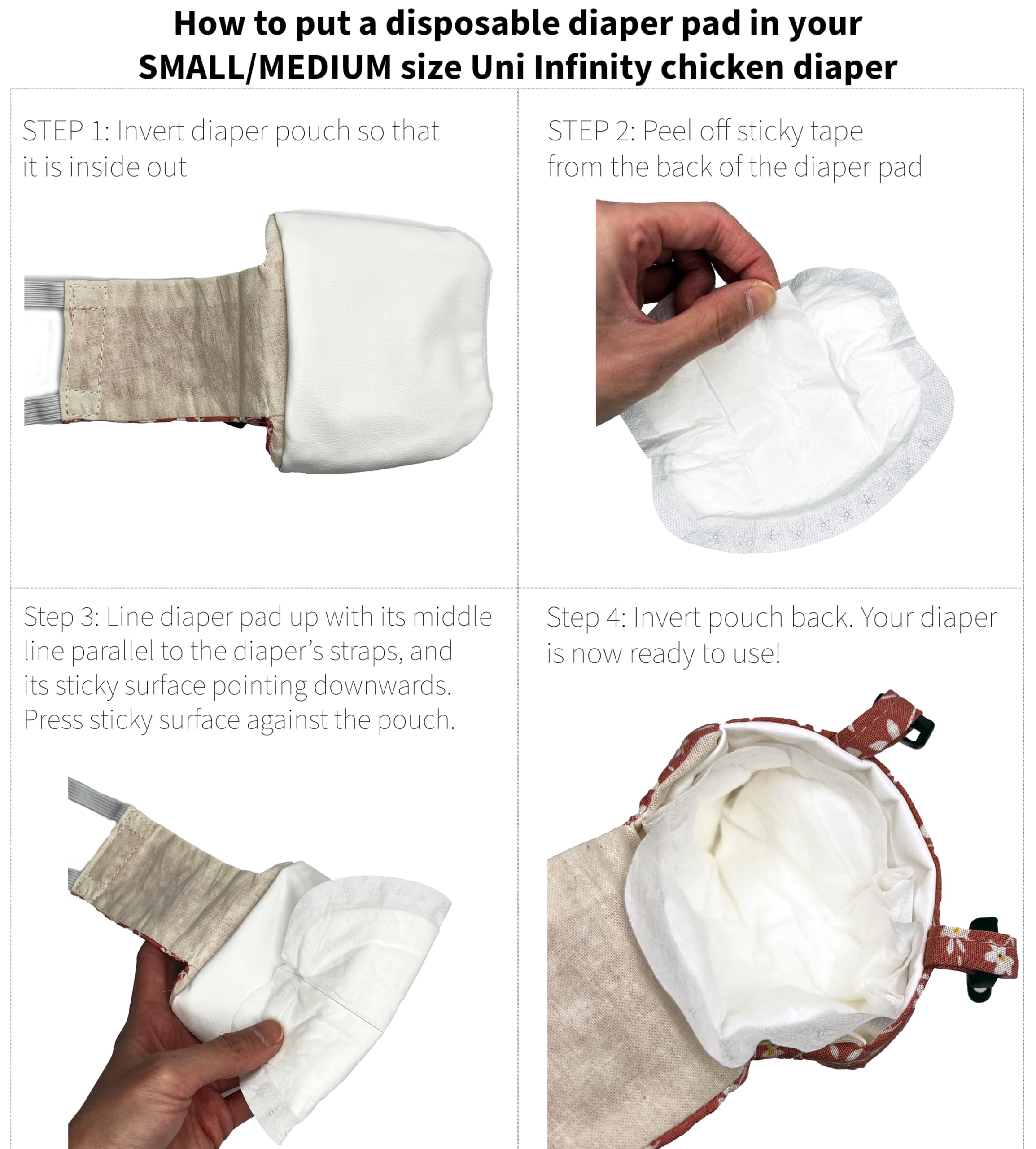 How to put a disposable diaper pad in your SMALL/MEDIUM size Uni Infinity chicken diaper

STEP 1: Invert diaper pouch so that it is inside out

STEP 2: Peel off sticky tape from the back of the diaper pad

Step 3: Line diaper pad up with its middle line parallel to the diaper's straps, and its sticky surface pointing downwards. Press sticky surface against the pouch.

Step 4: Invert pouch back. Your diaper is now ready to use!