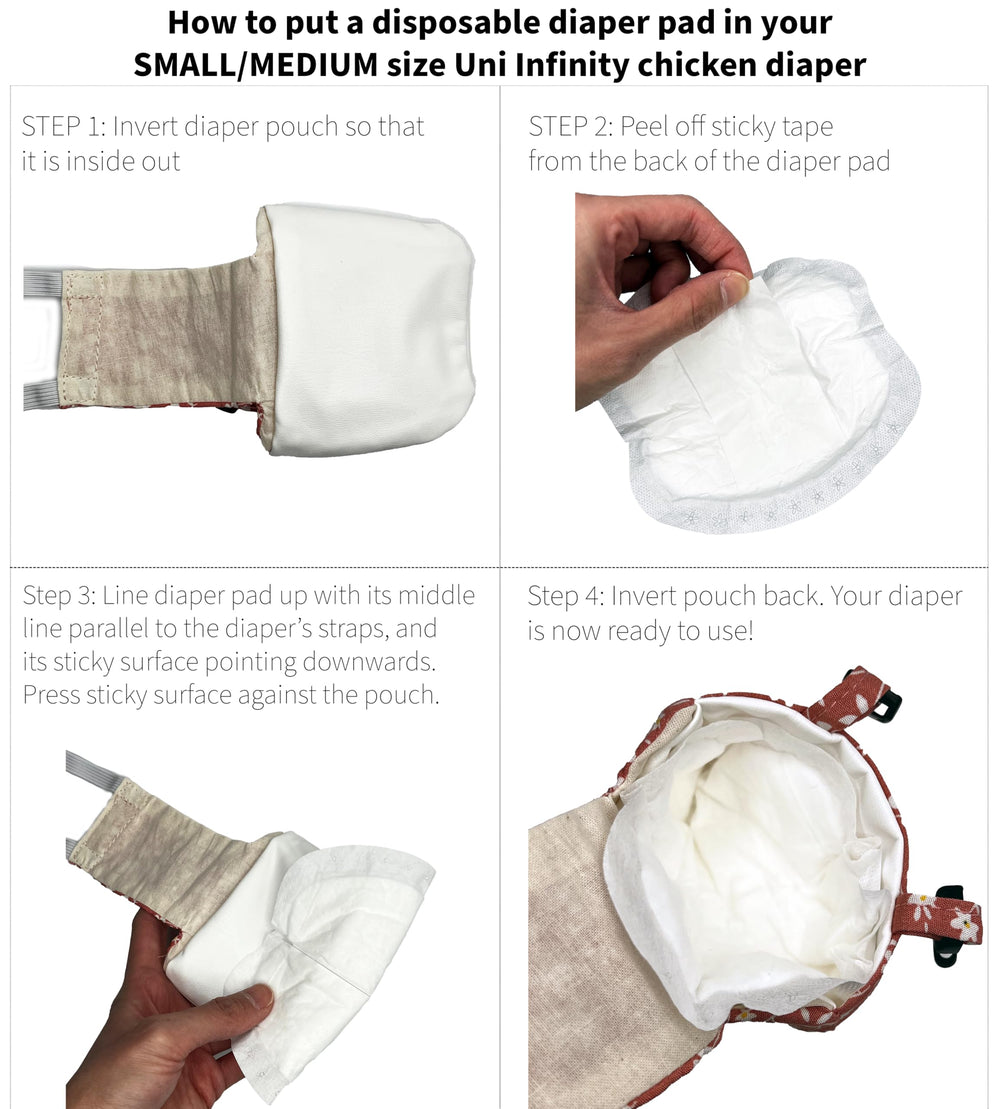 How to put a disposable diaper pad in your SMALL/MEDIUM size Uni Infinity chicken diaper

STEP 1: Invert diaper pouch so that it is inside out

STEP 2: Peel off sticky tape from the back of the diaper pad

Step 3: Line diaper pad up with its middle line parallel to the diaper's straps, and its sticky surface pointing downwards. Press sticky surface against the pouch.

Step 4: Invert pouch back. Your diaper is now ready to use!