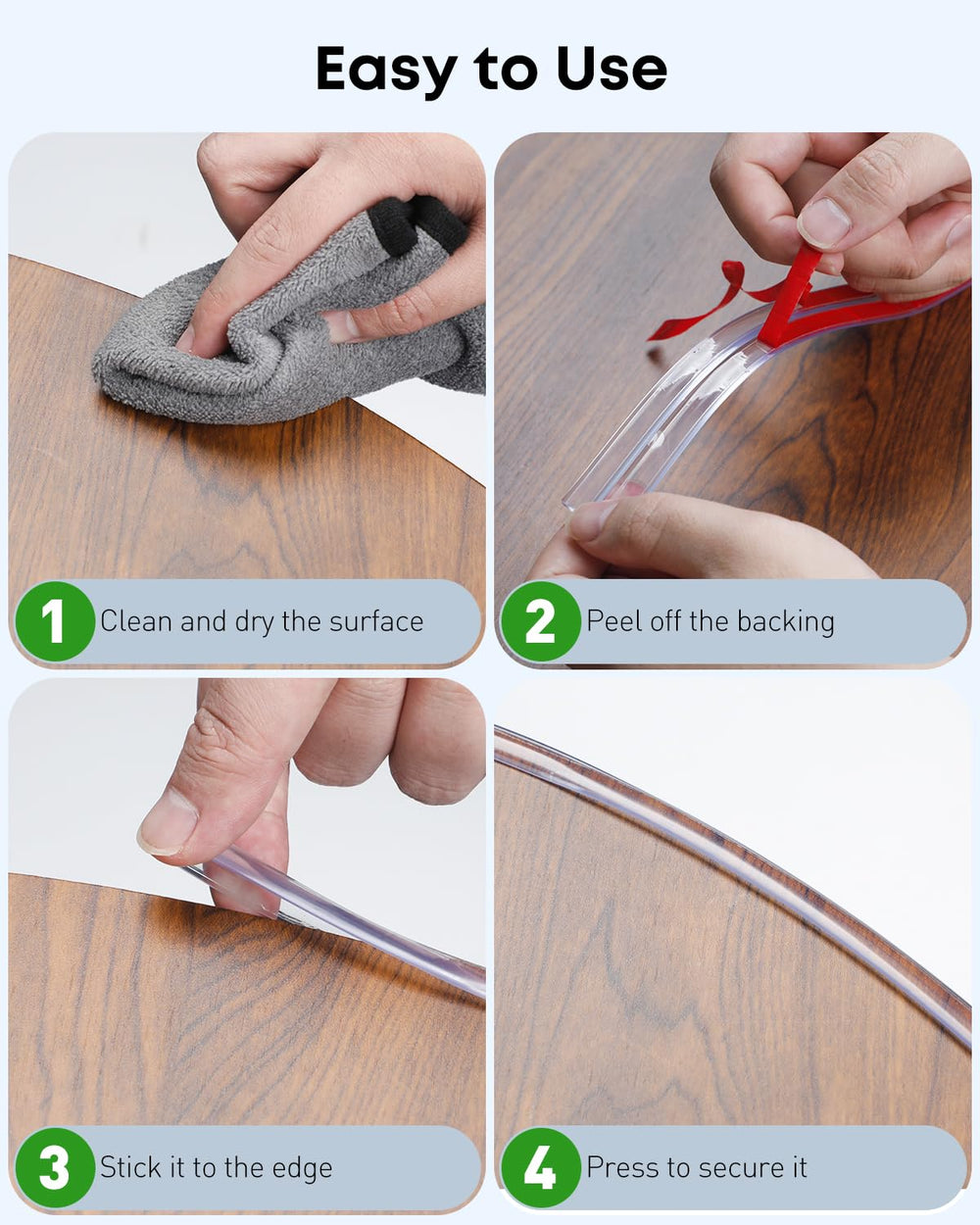 Easy to Use

1 Clean and dry the surface

2 Peel off the backing

3 Stick it to the edge

4 Press to secure it