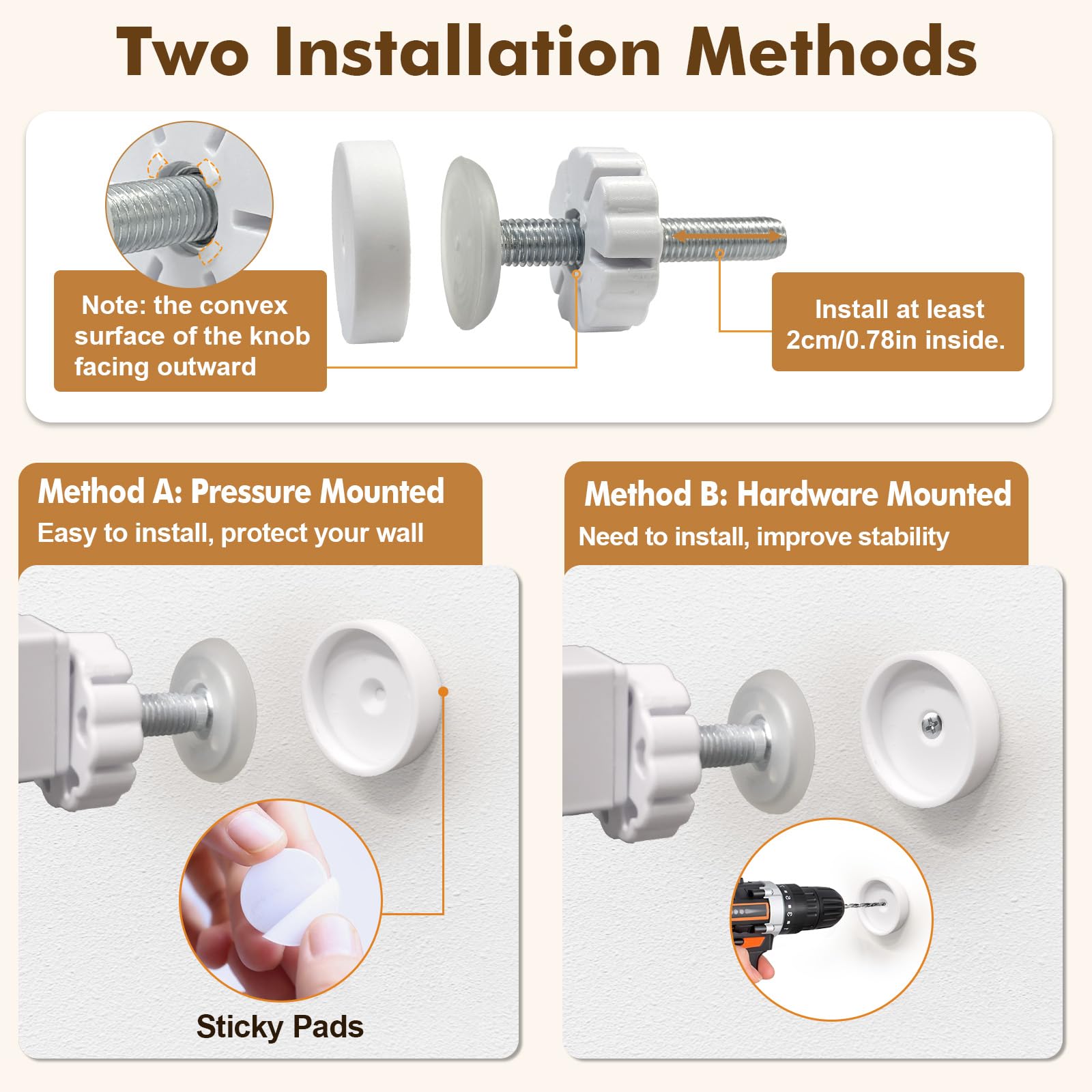 Two Installation Methods

Note: the convex surface of the knob facing outward

Install at least 2cm/0.78in inside.

Method A: Pressure Mounted
Easy to install, protect your wall

Sticky Pads

Method B: Hardware Mounted
Need to install, improve stability