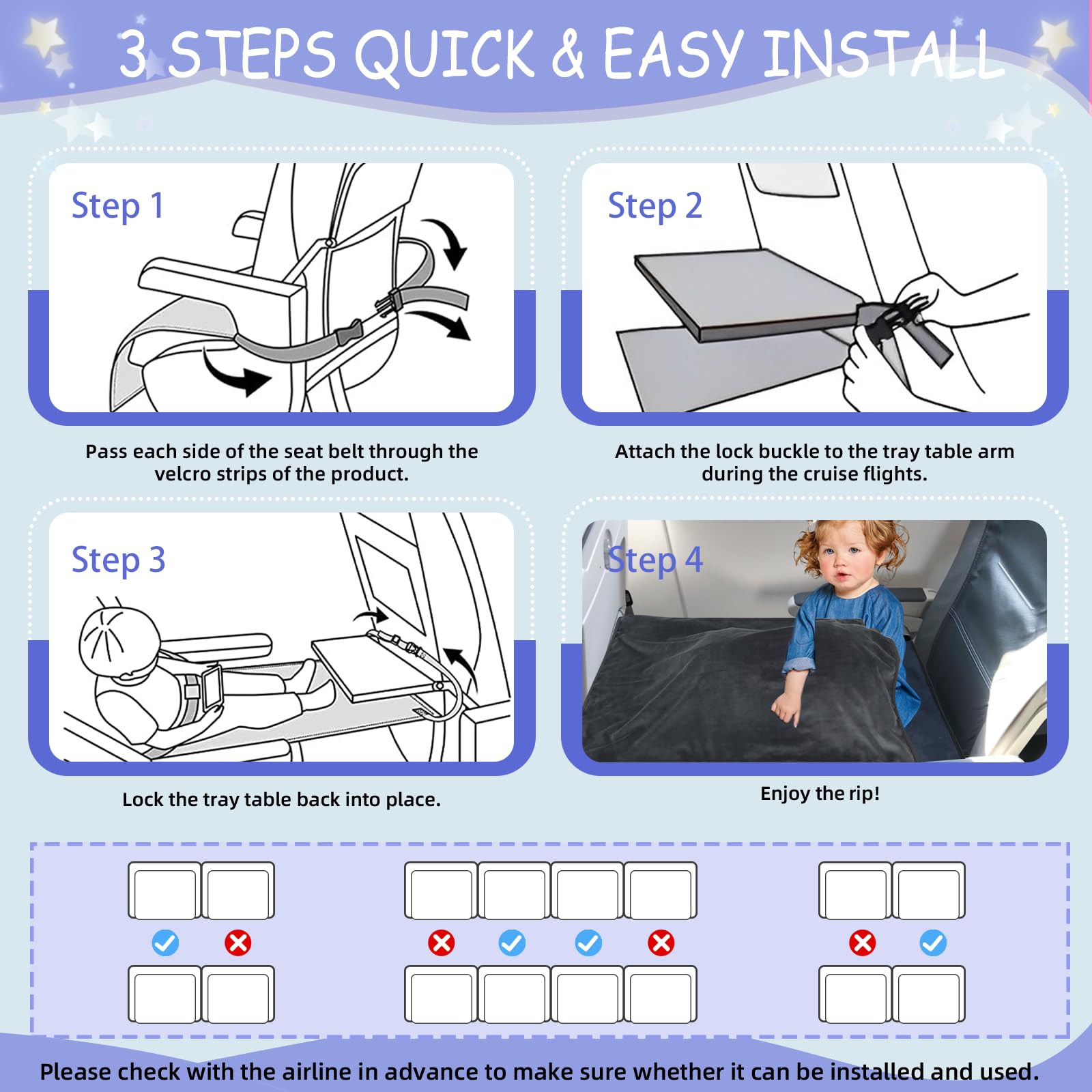 3 STEPS QUICK & EASY INSTALL

Step 1

Pass each side of the seat belt through the velcro strips of the product.

Step 2

Attach the lock buckle to the tray table arm during the cruise flights.

Step 3

Lock the tray table back into place.

Step 4

Enjoy the rip!

Please check with the airline in advance to make sure whether it can be installed and used.