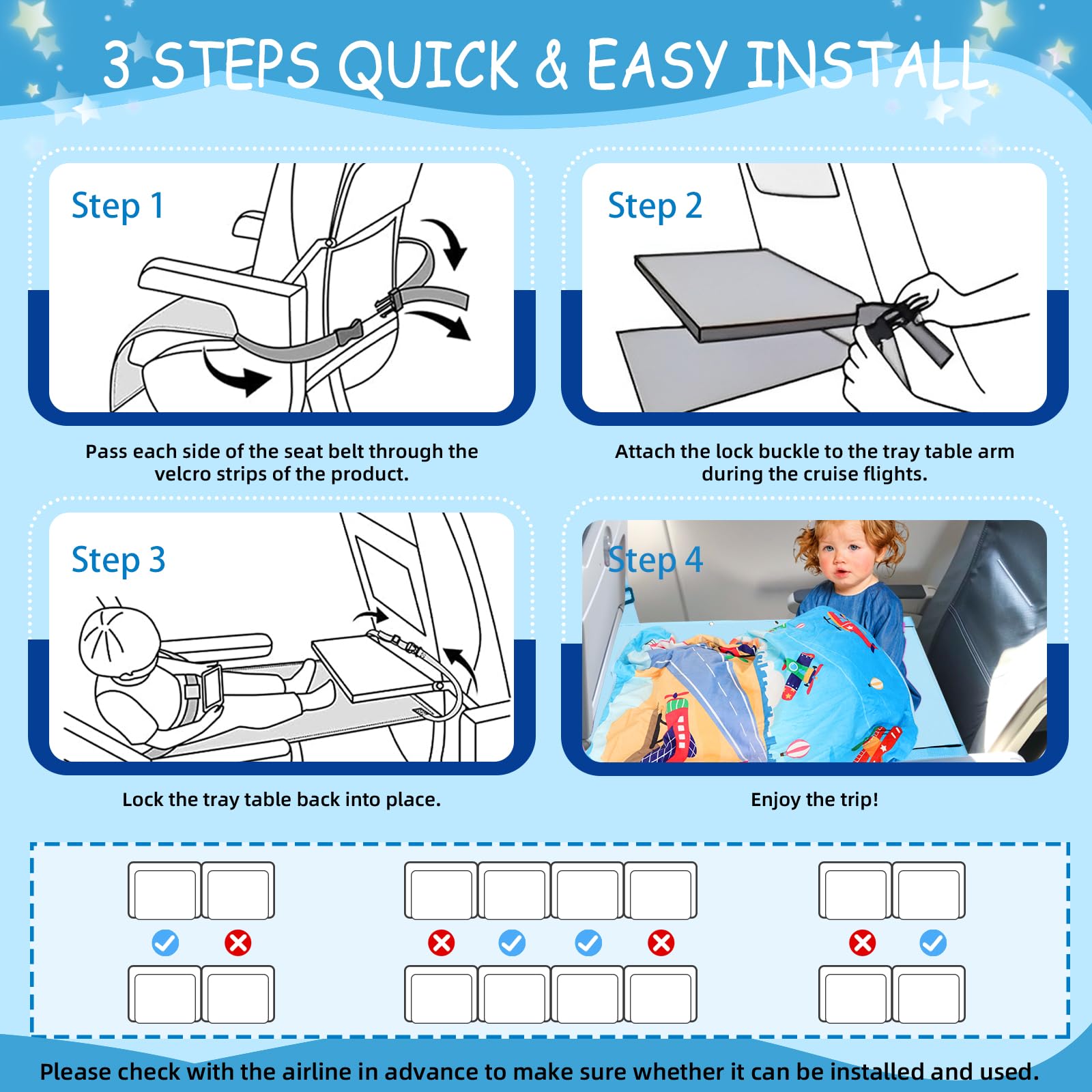 3 STEPS QUICK & EASY INSTALL

Step 1

Pass each side of the seat belt through the velcro strips of the product.

Step 2

Attach the lock buckle to the tray table arm during the cruise flights.

Step 3

Lock the tray table back into place.

Step 4

Enjoy the trip!

Please check with the airline in advance to make sure whether it can be installed and used.