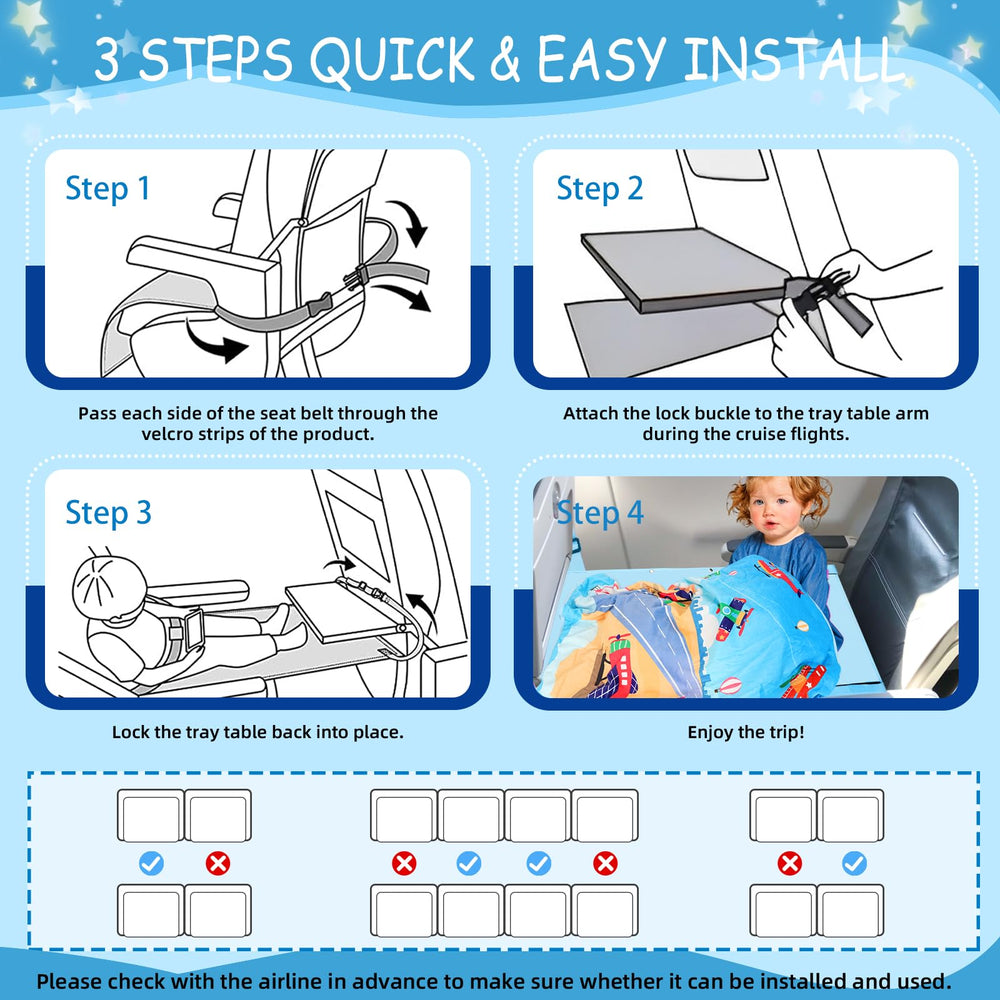 3 STEPS QUICK & EASY INSTALL

Step 1

Pass each side of the seat belt through the velcro strips of the product.

Step 2

Attach the lock buckle to the tray table arm during the cruise flights.

Step 3

Lock the tray table back into place.

Step 4

Enjoy the trip!

Please check with the airline in advance to make sure whether it can be installed and used.