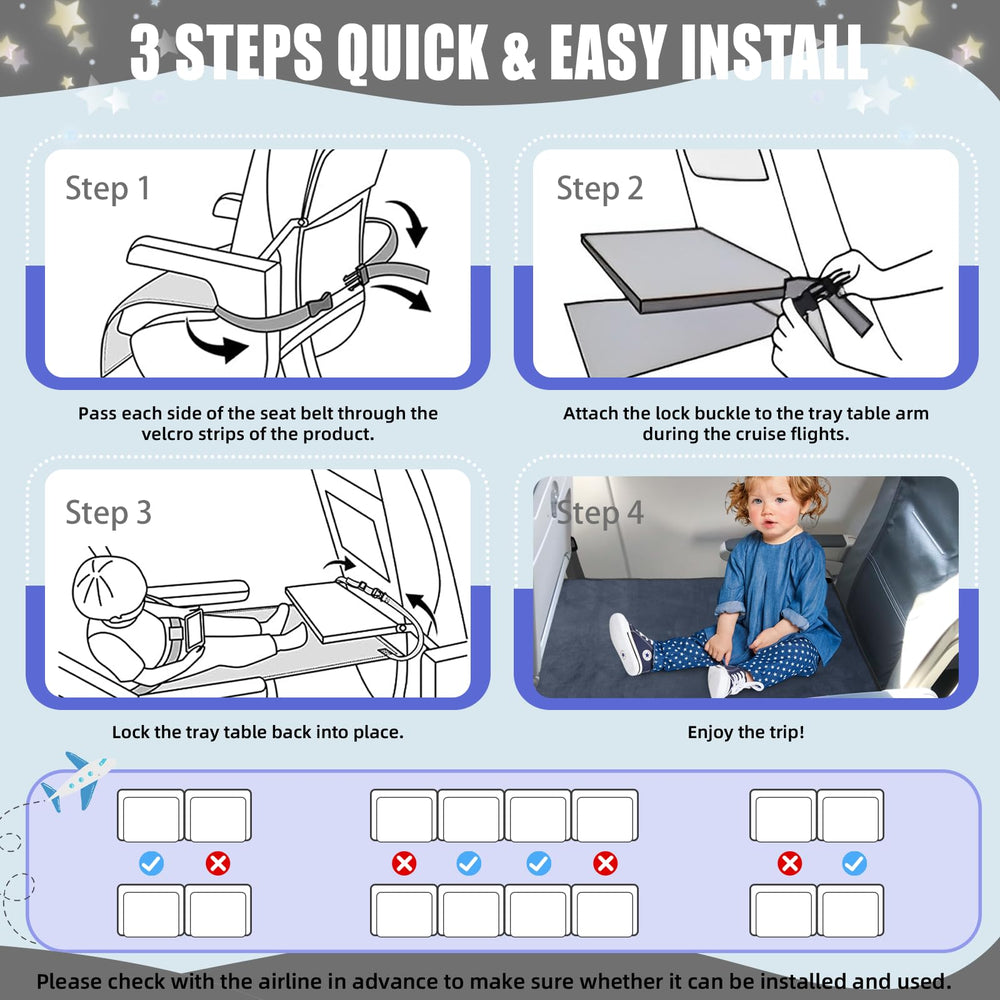 3 STEPS QUICK & EASY INSTALL

Step 1

Pass each side of the seat belt through the velcro strips of the product.

Step 2

Attach the lock buckle to the tray table arm during the cruise flights.

Step 3

Lock the tray table back into place.

Step 4

Enjoy the trip!

Please check with the airline in advance to make sure whether it can be installed and used.