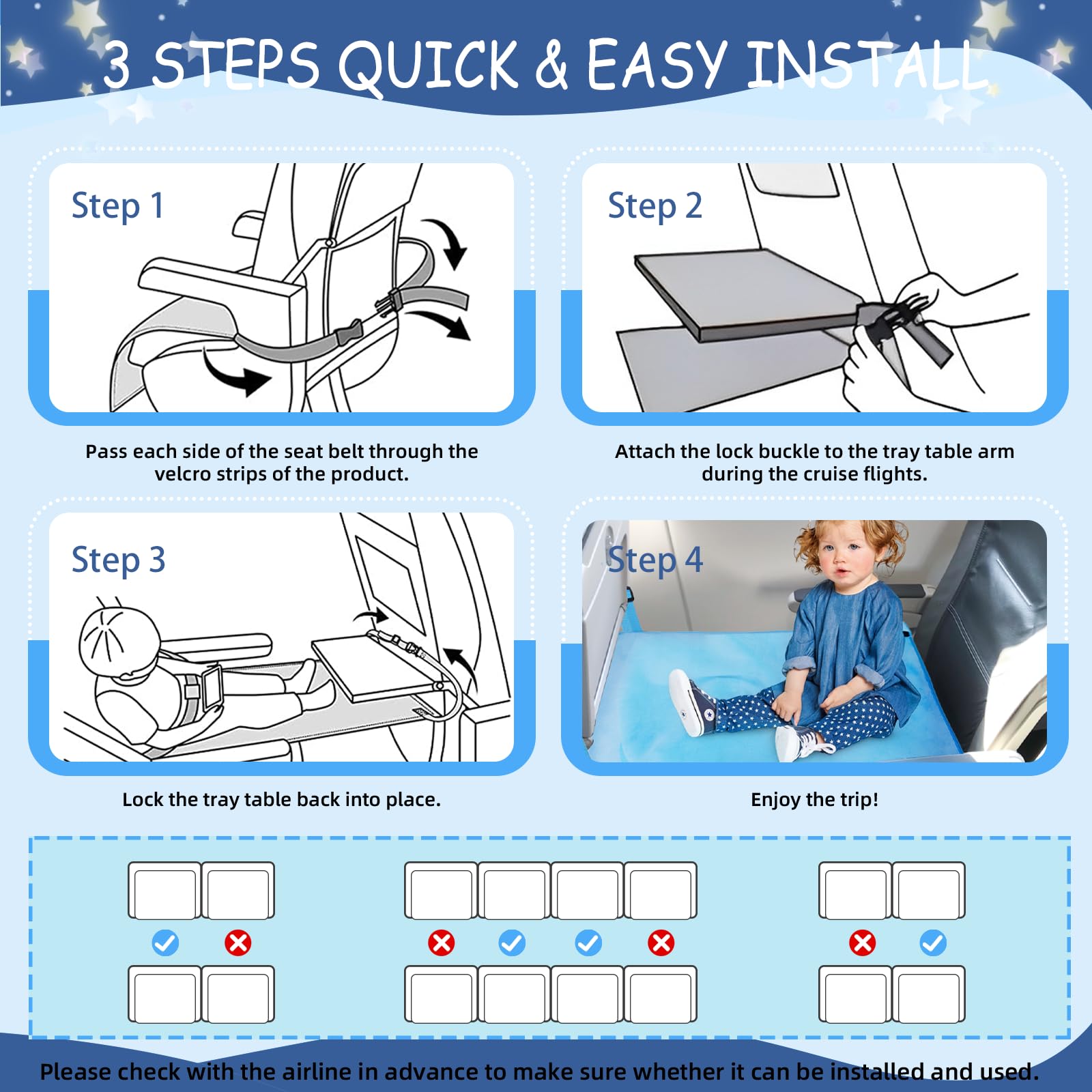 3 STEPS QUICK & EASY INSTALL

Step 1

Pass each side of the seat belt through the velcro strips of the product.

Step 2

Attach the lock buckle to the tray table arm during the cruise flights.

Step 3

Lock the tray table back into place.

Step 4

Enjoy the trip!

Please check with the airline in advance to make sure whether it can be installed and used.