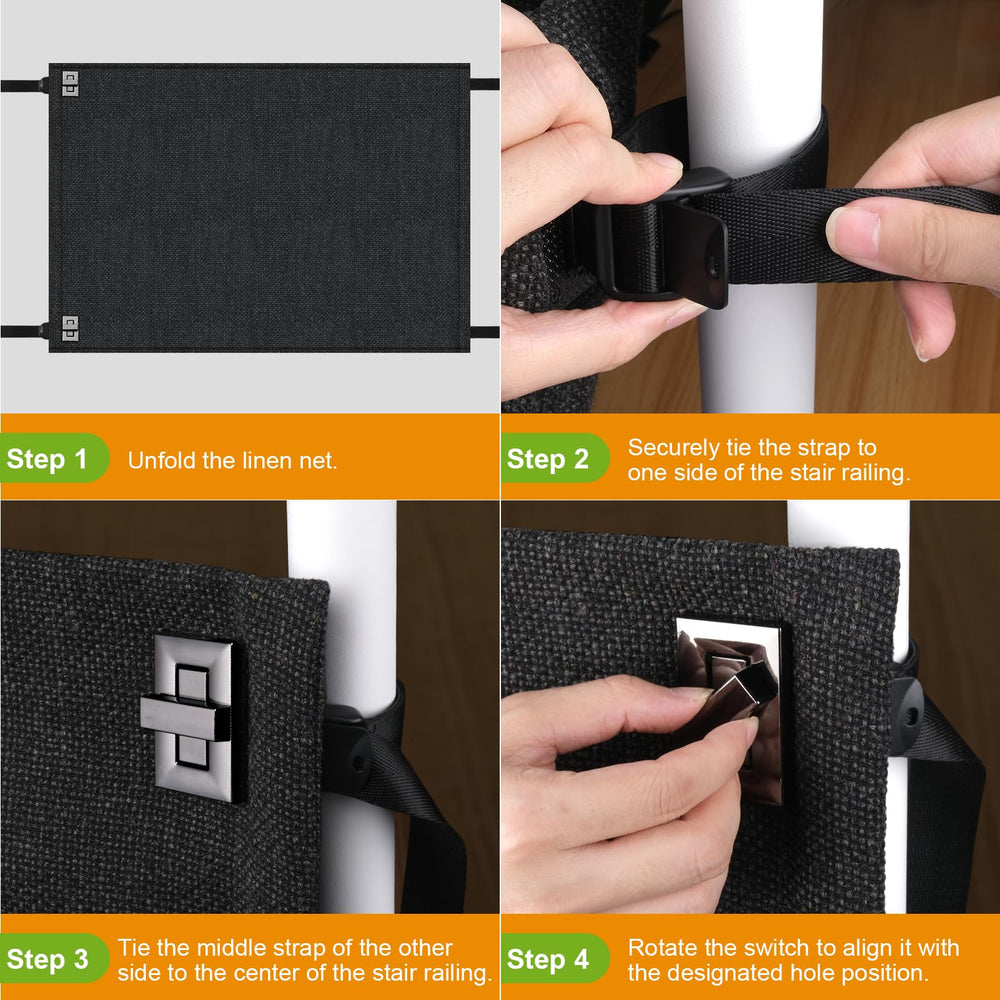 Step 1
Unfold the linen net.

Step 2
Securely tie the strap to one side of the stair railing.

Step 3
Tie the middle strap of the other side to the center of the stair railing.

Step 4
Rotate the switch to align it with the designated hole position.