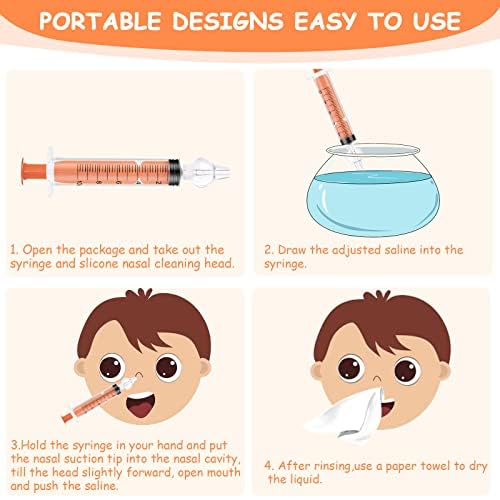 PORTABLE DESIGNS EASY TO USE

10 8 6 4 2

1. Open the package and take out the syringe and slicone nasal cleaning head.

2. Draw the adjusted saline into the syringe.

3.Hold the syringe in your hand and put the nasal suction tip into the nasal cavity, till the head slightly forward, open mouth and push the saline.

4. After rinsing,use a paper towel to dry the liquid.