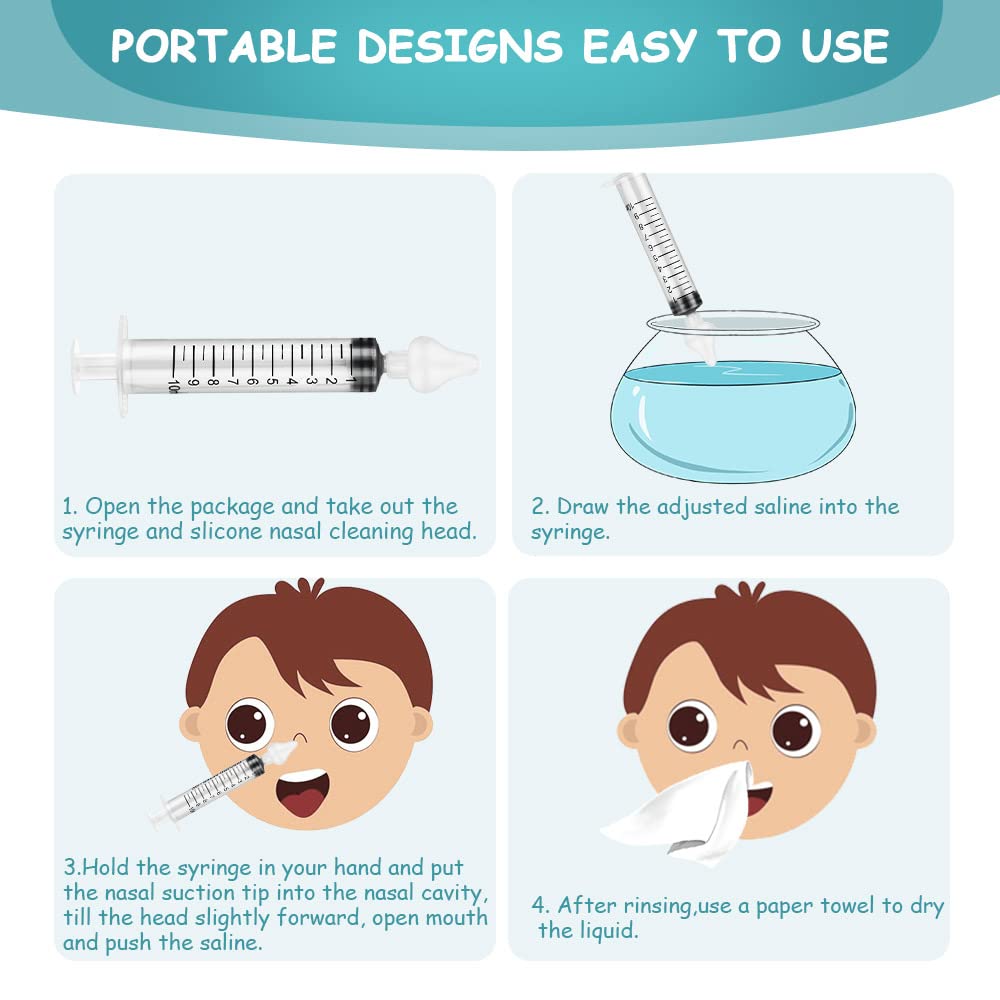 PORTABLE DESIGNS EASY TO USE

10ml 9 8 7 6 5 4 3 2 1

1. Open the package and take out the syringe and slicone nasal cleaning head.

2. Draw the adjusted saline into the syringe.

3.Hold the syringe in your hand and put the nasal suction tip into the nasal cavity, till the head slightly forward, open mouth and push the saline.

4. After rinsing,use a paper towel to dry the liquid.