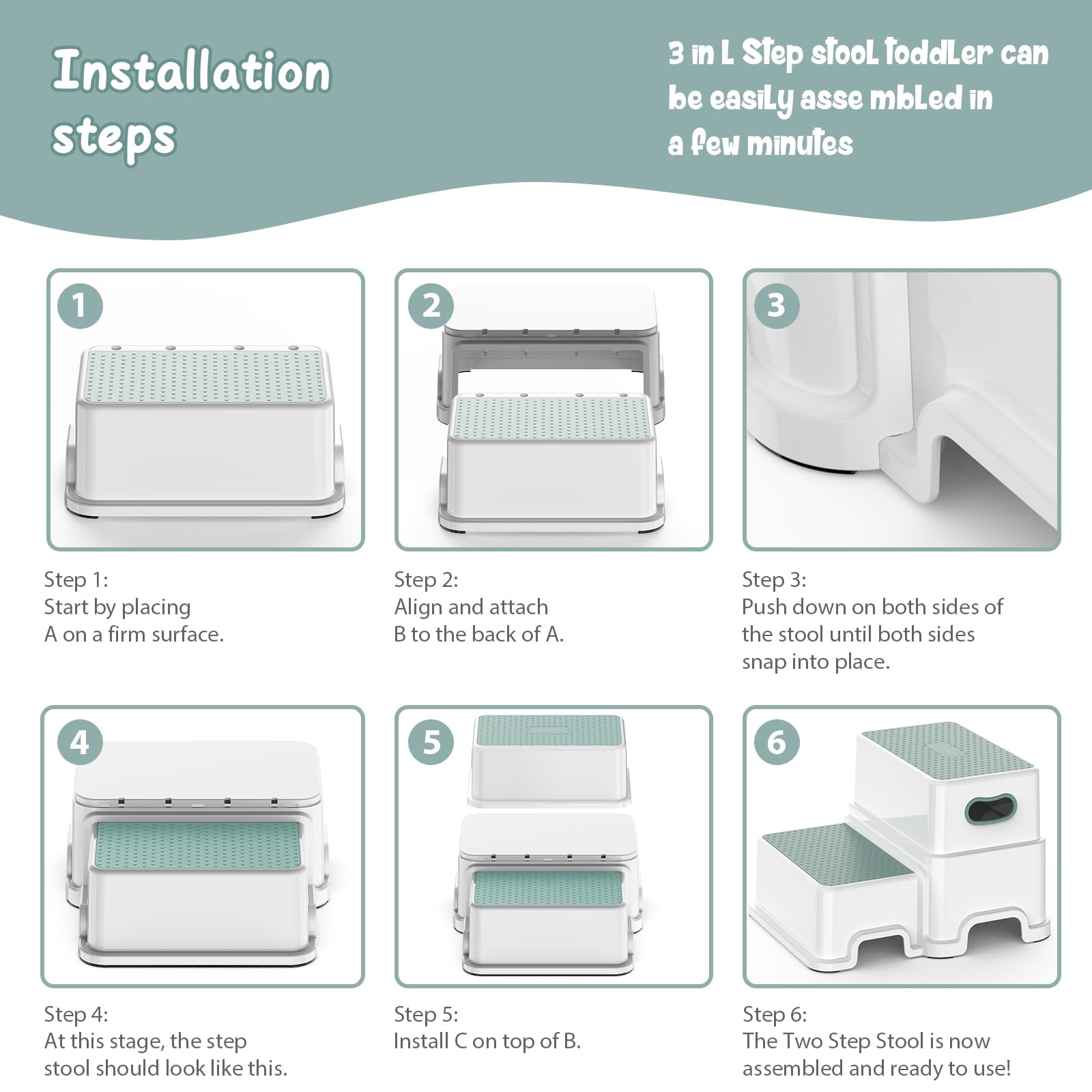 Installation steps

3 in L Step stooL toddLer can be easiLy asse mbLed in a few minutes

1

Step 1:
Start by placing A on a firm surface.

2

Step 2:
Align and attach B to the back of A.

3

Step 3:
Push down on both sides of the stool until both sides snap into place.

4

Step 4:
At this stage, the step stool should look like this.

5

Step 5:
Install C on top of B.

6

Step 6:
The Two Step Stool is now assembled and ready to use!