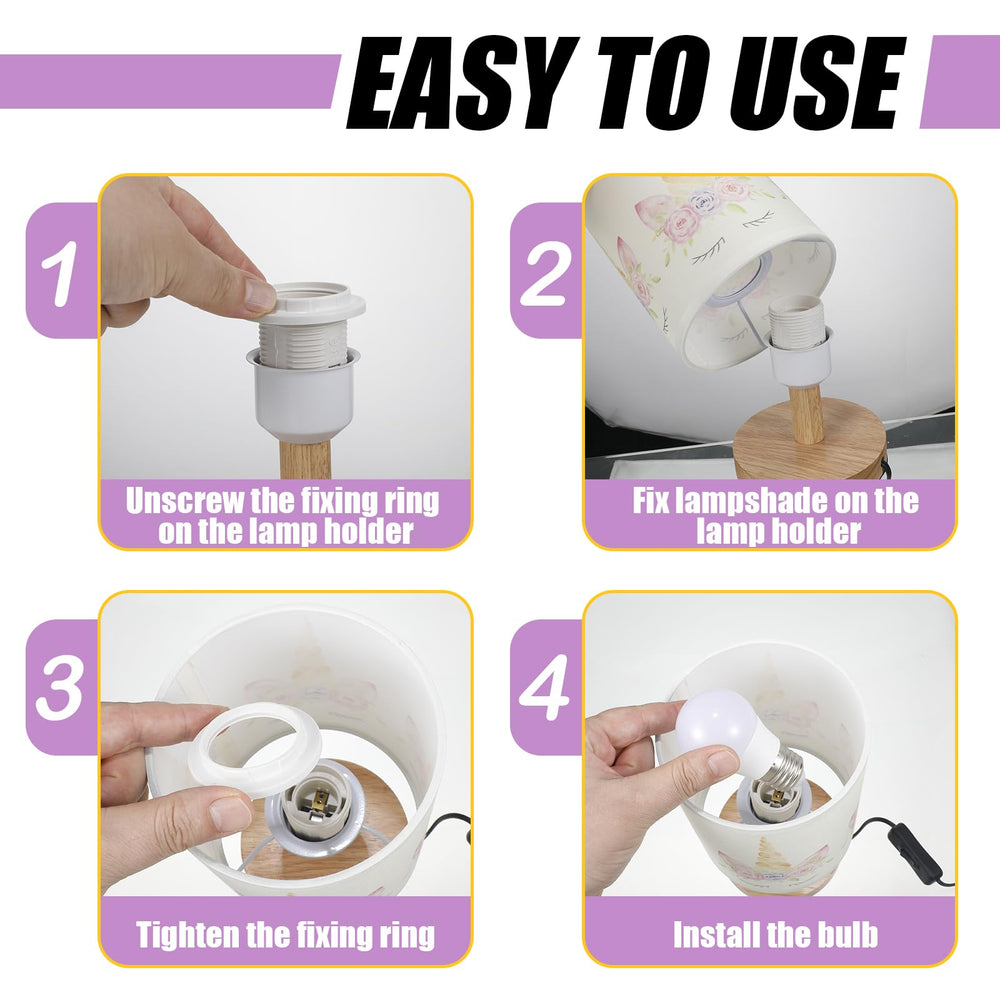 EASY TO USE

1

Unscrew the fixing ring on the lamp holder

2

Fix lampshade on the lamp holder

3

Tighten the fixing ring

4

Install the bulb