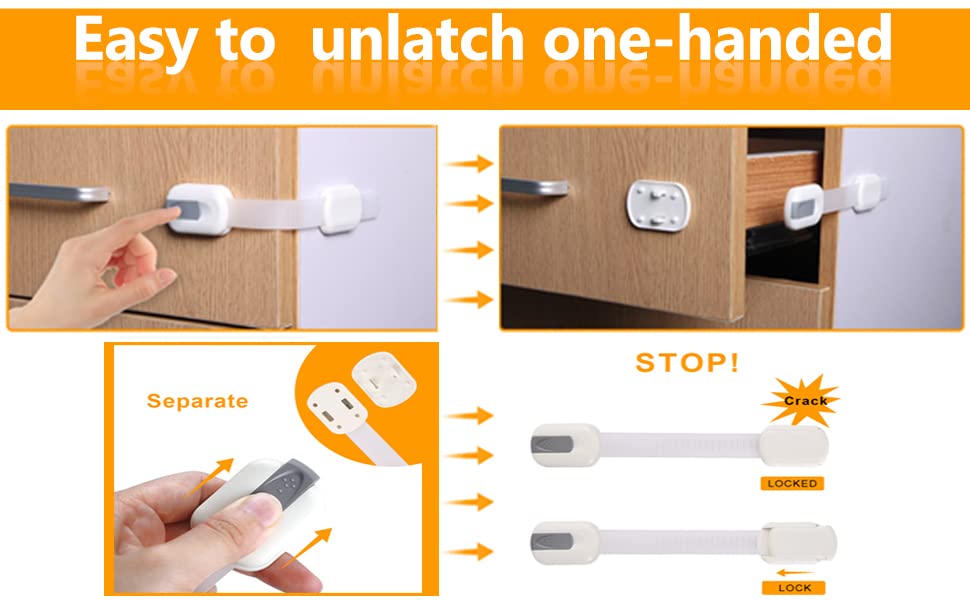 Easy to unlatch one-handed

Separate

STOP!

Crack

LOCKED

LOCK