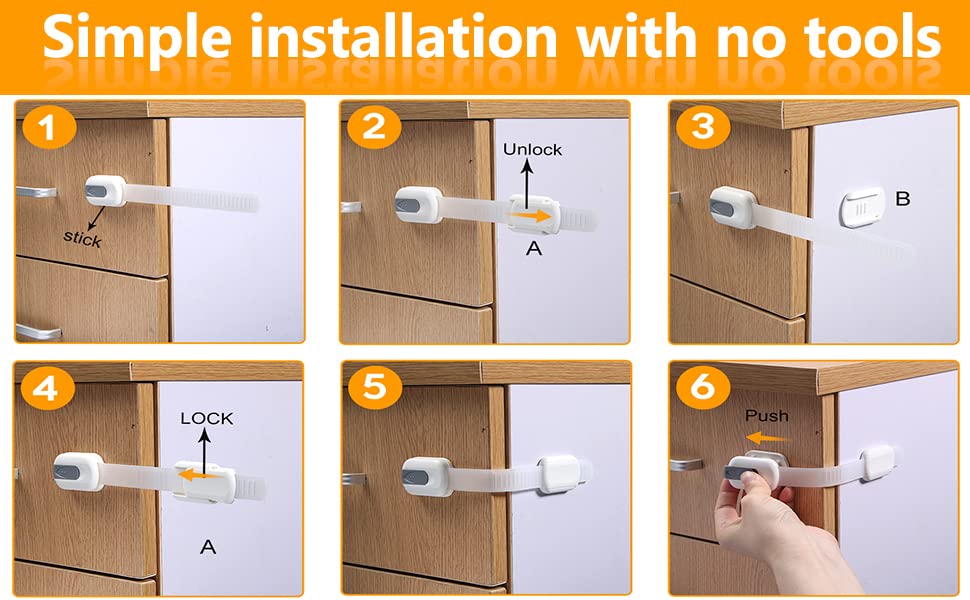 Simple installation with no tools

1
stick

2
Unlock
A

3
B

4
LOCK
A

5

6
Push