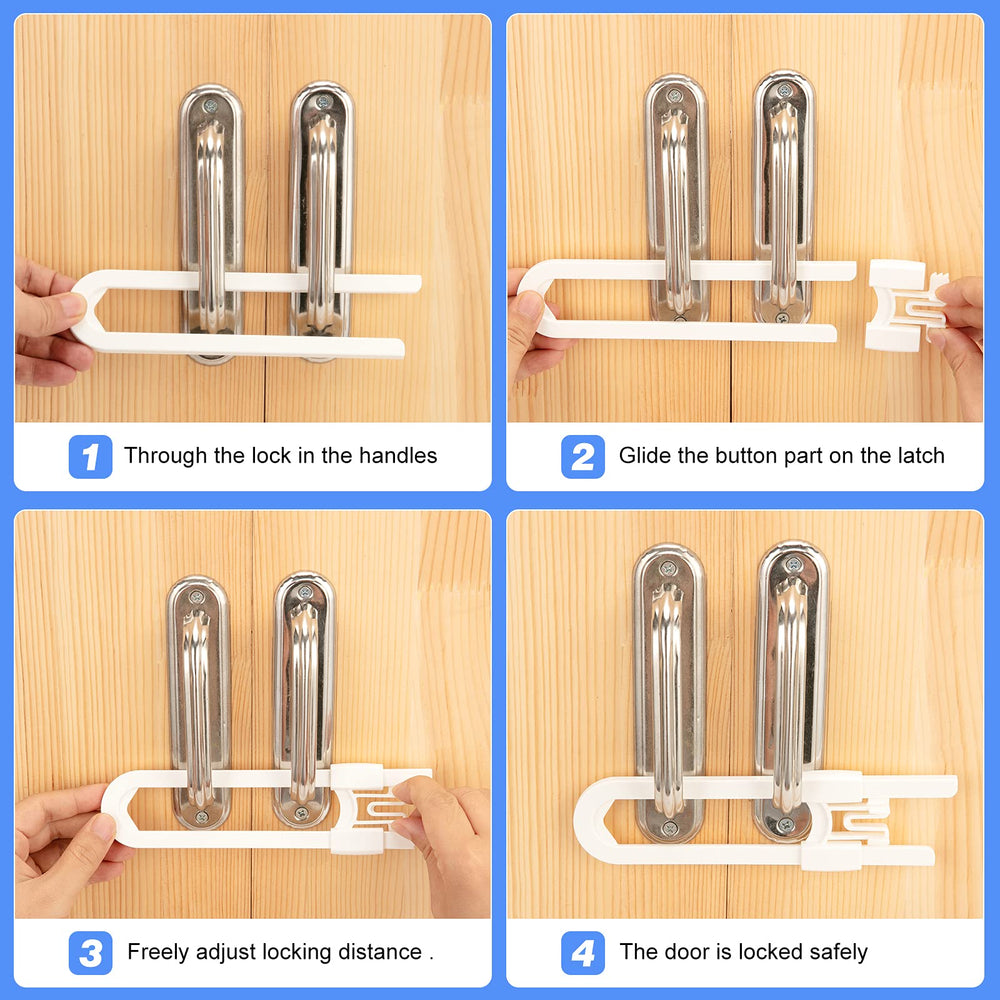 1 Through the lock in the handles

2 Glide the button part on the latch

3 Freely adjust locking distance .

4 The door is locked safely