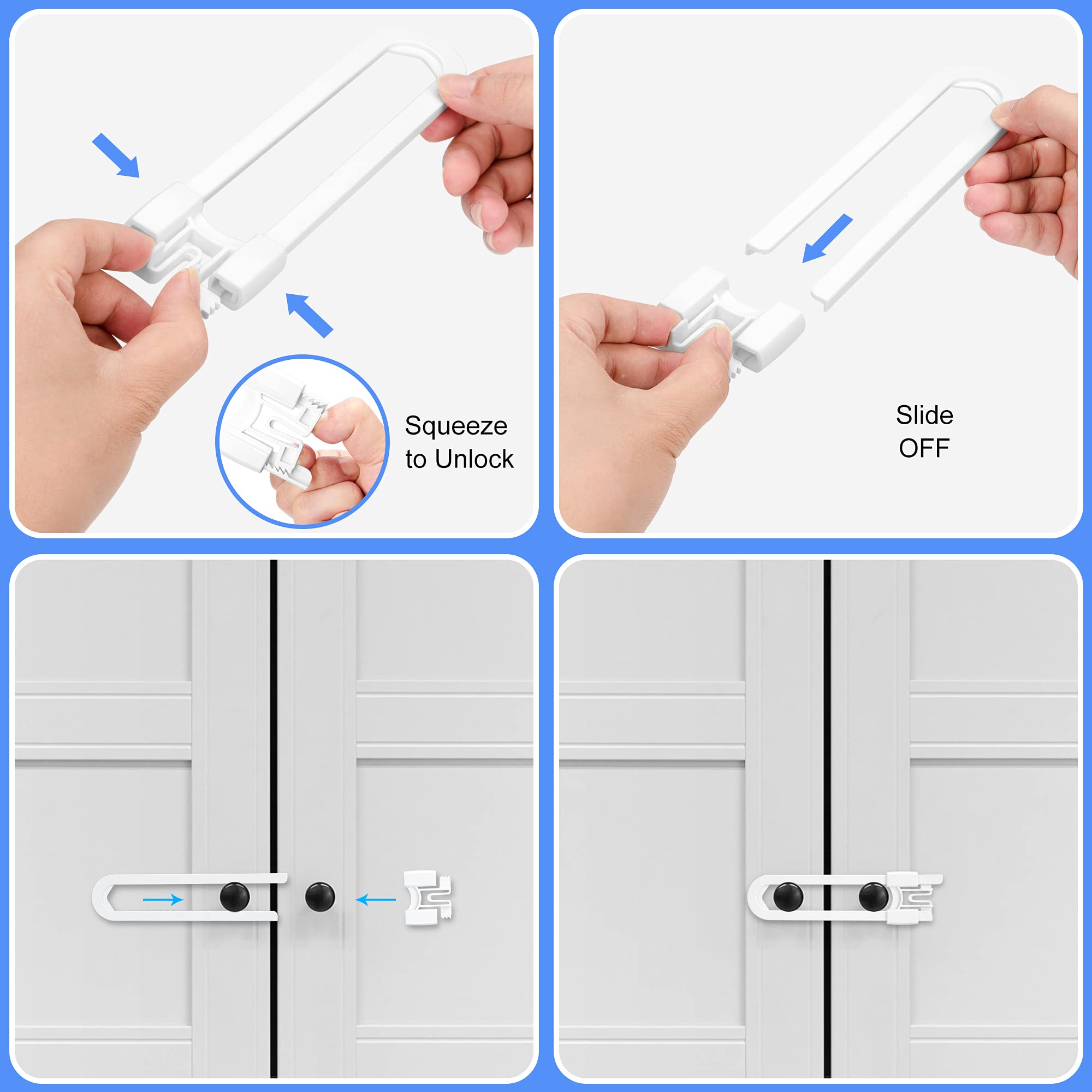 Squeeze to Unlock

Slide OFF