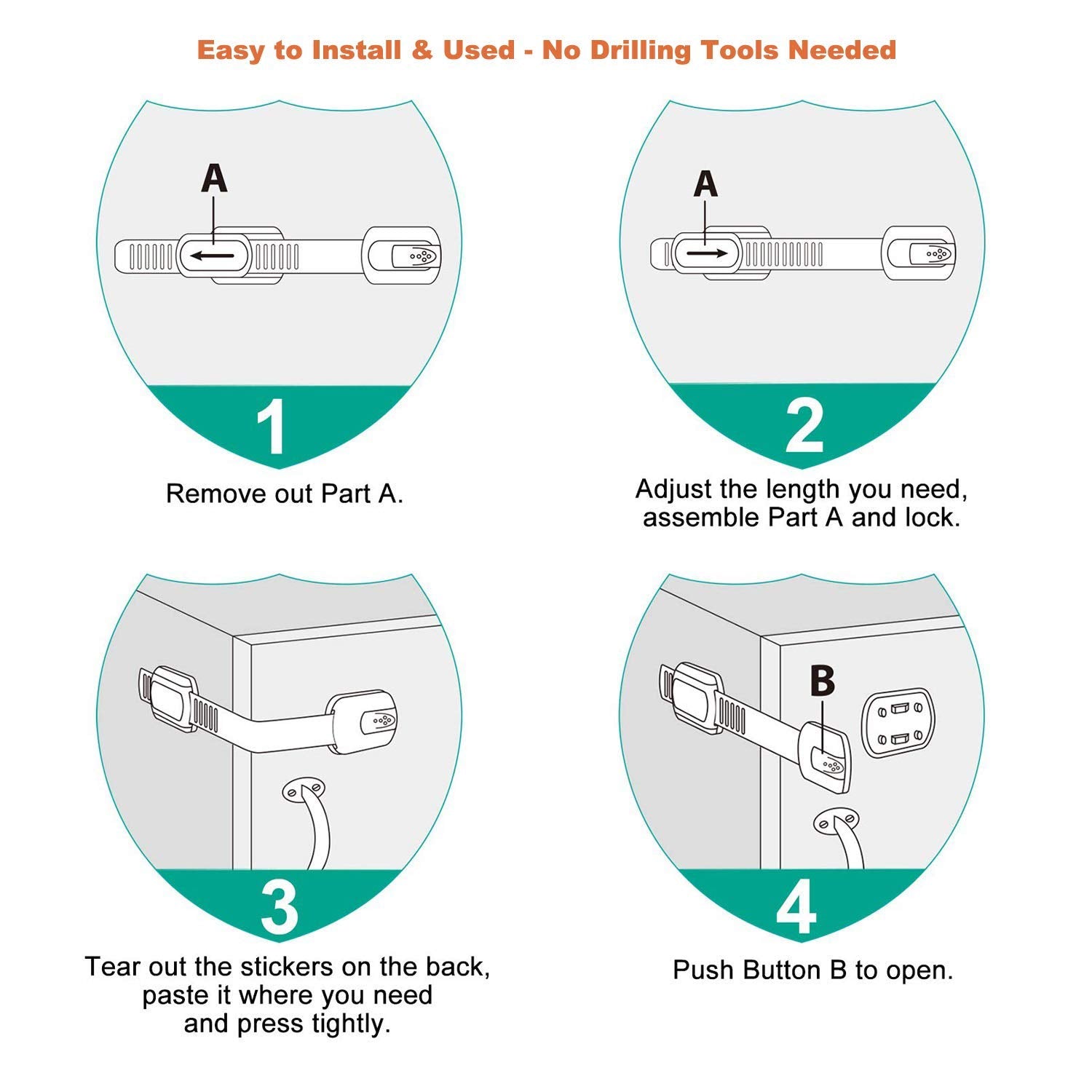 Easy to Install & Used - No Drilling Tools Needed

A

1

Remove out Part A.

A

2

Adjust the length you need, assemble Part A and lock.

3

Tear out the stickers on the back, paste it where you need and press tightly.

B

4

Push Button B to open.