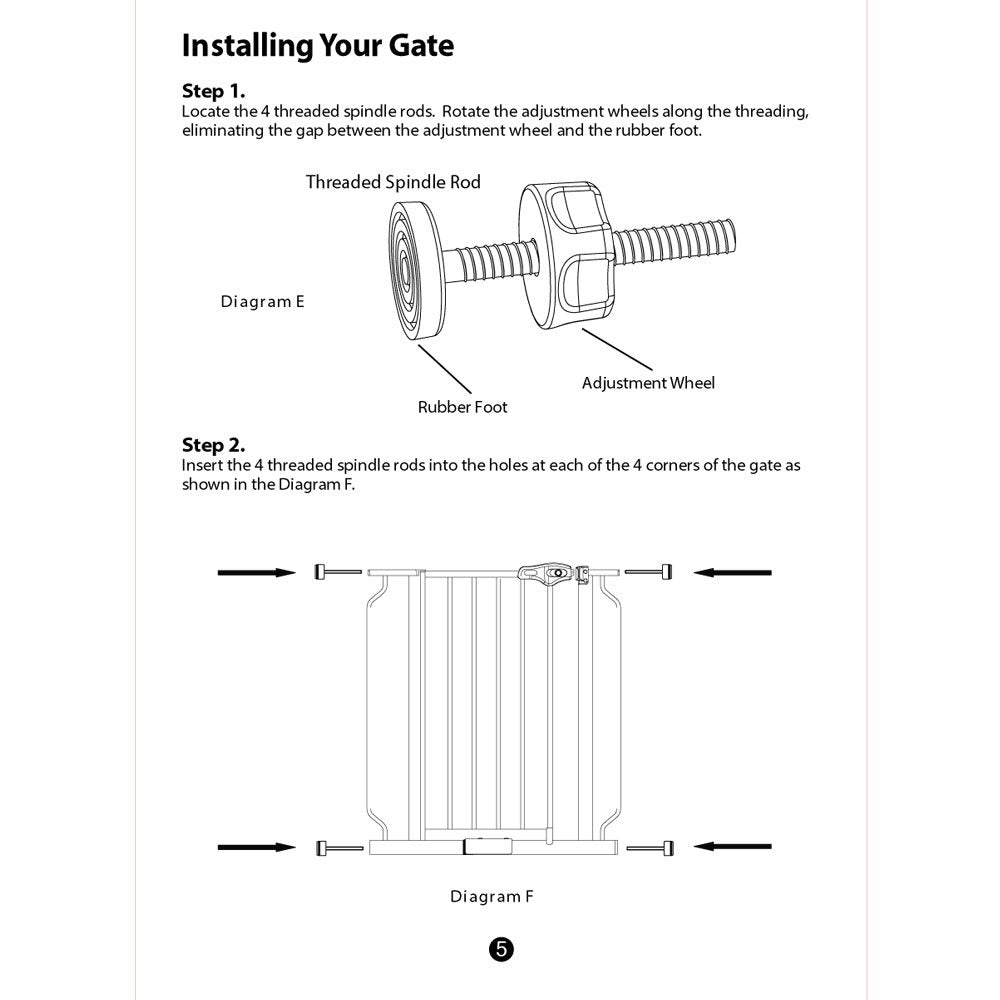 Installing Your Gate

Step 1.
Locate the 4 threaded spindle rods. Rotate the adjustment wheels along the threading, eliminating the gap between the adjustment wheel and the rubber foot.

Threaded Spindle Rod

Diagram E

Adjustment Wheel

Rubber Foot

Step 2.
Insert the 4 threaded spindle rods into the holes at each of the 4 corners of the gate as shown in the Diagram F.

Diagram F

5