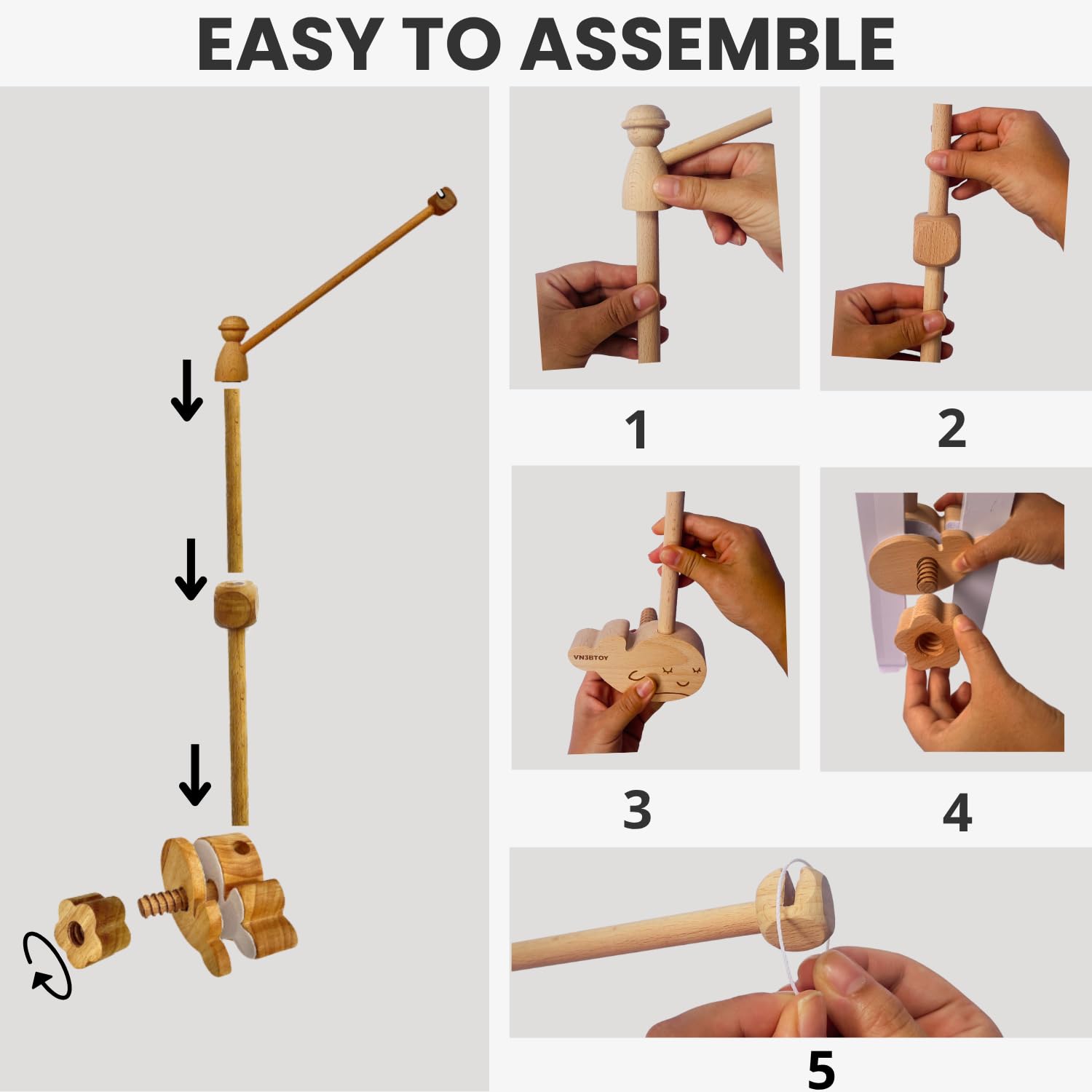 EASY TO ASSEMBLE

1

2

VN3BTOY

3

4

5