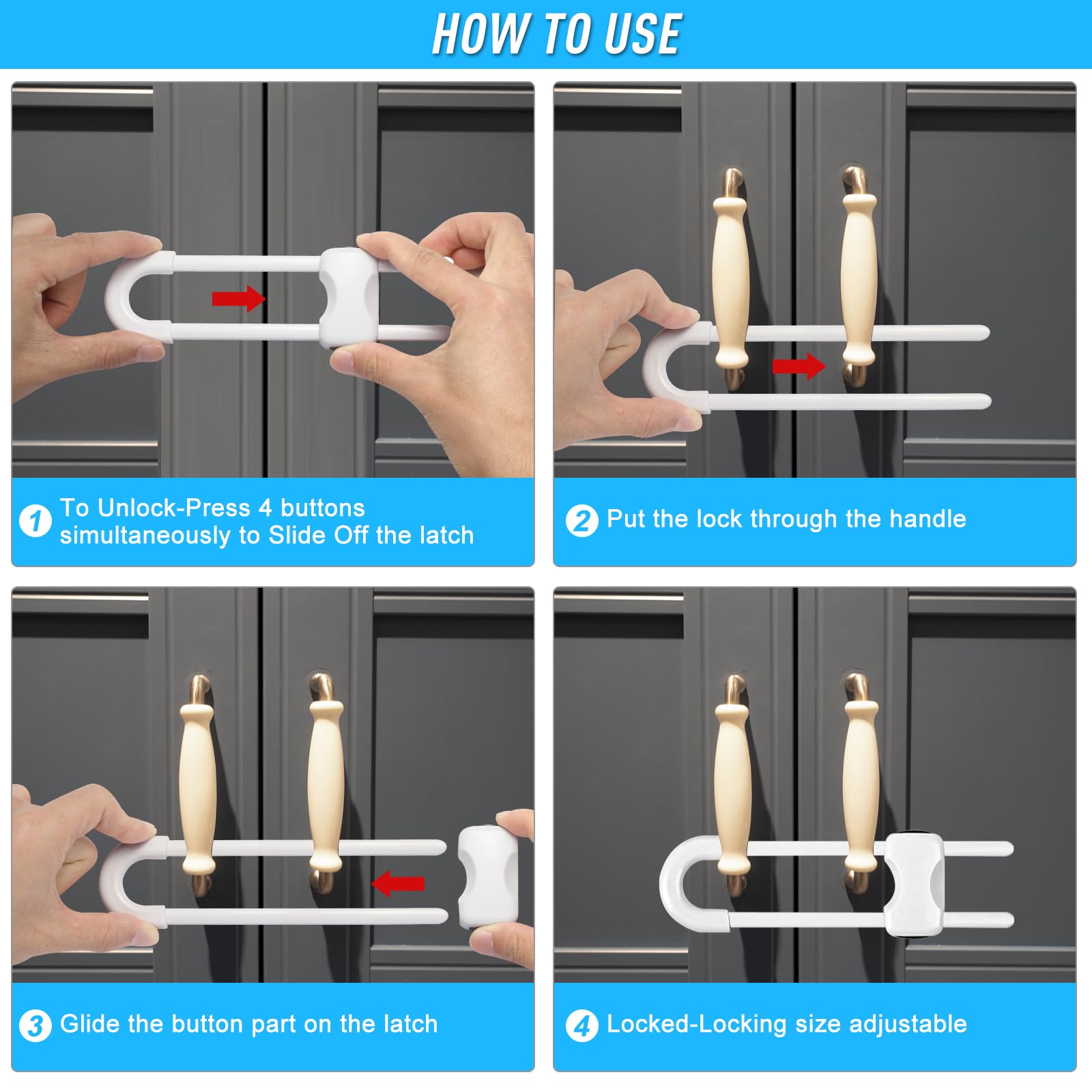 HOW TO USE

1 To Unlock-Press 4 buttons simultaneously to Slide Off the latch

2 Put the lock through the handle

3 Glide the button part on the latch

4 Locked-Locking size adjustable