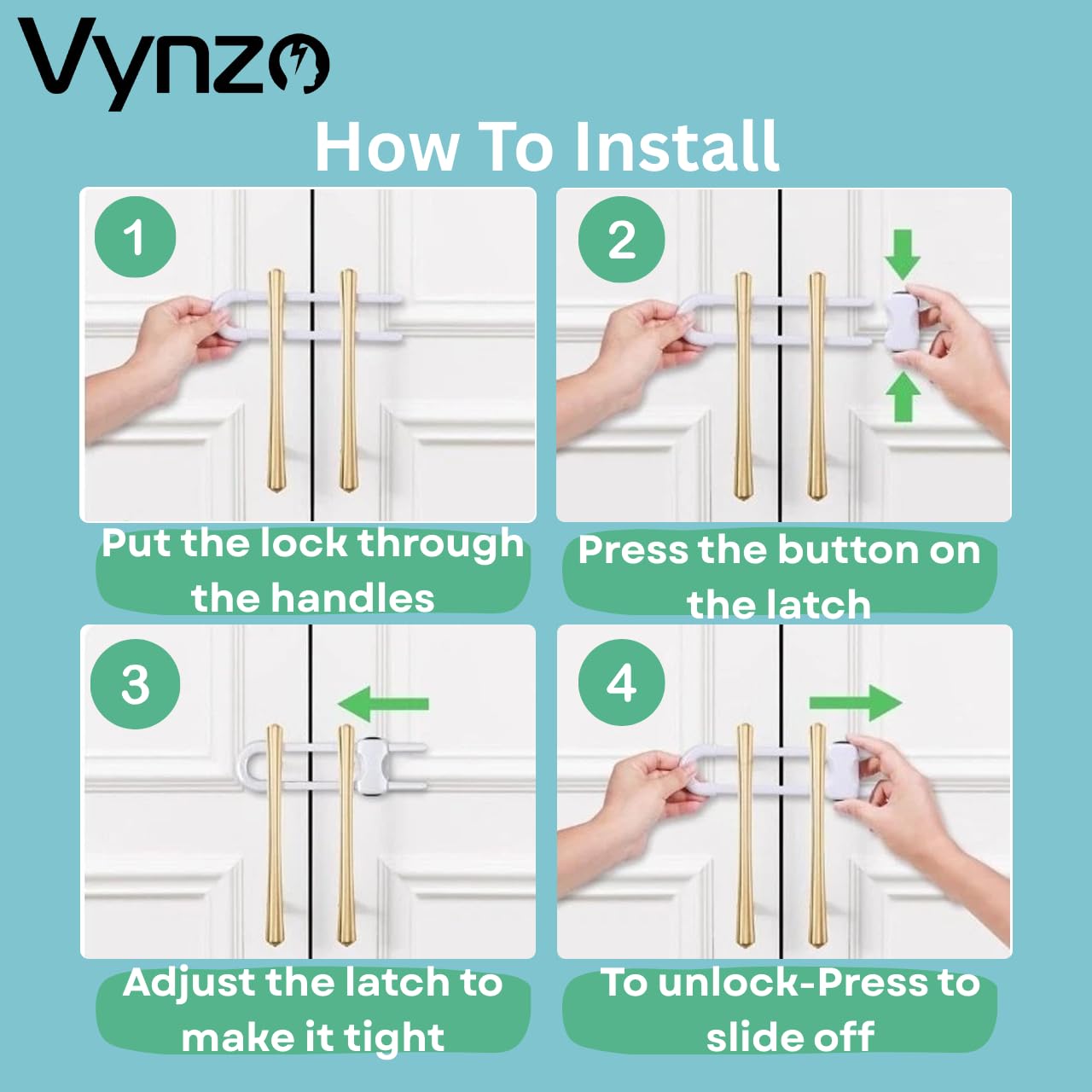 Vynzo

How To Install

1

Put the lock through the handles

2

Press the button on the latch

3

Adjust the latch to make it tight

4

To unlock-Press to slide off