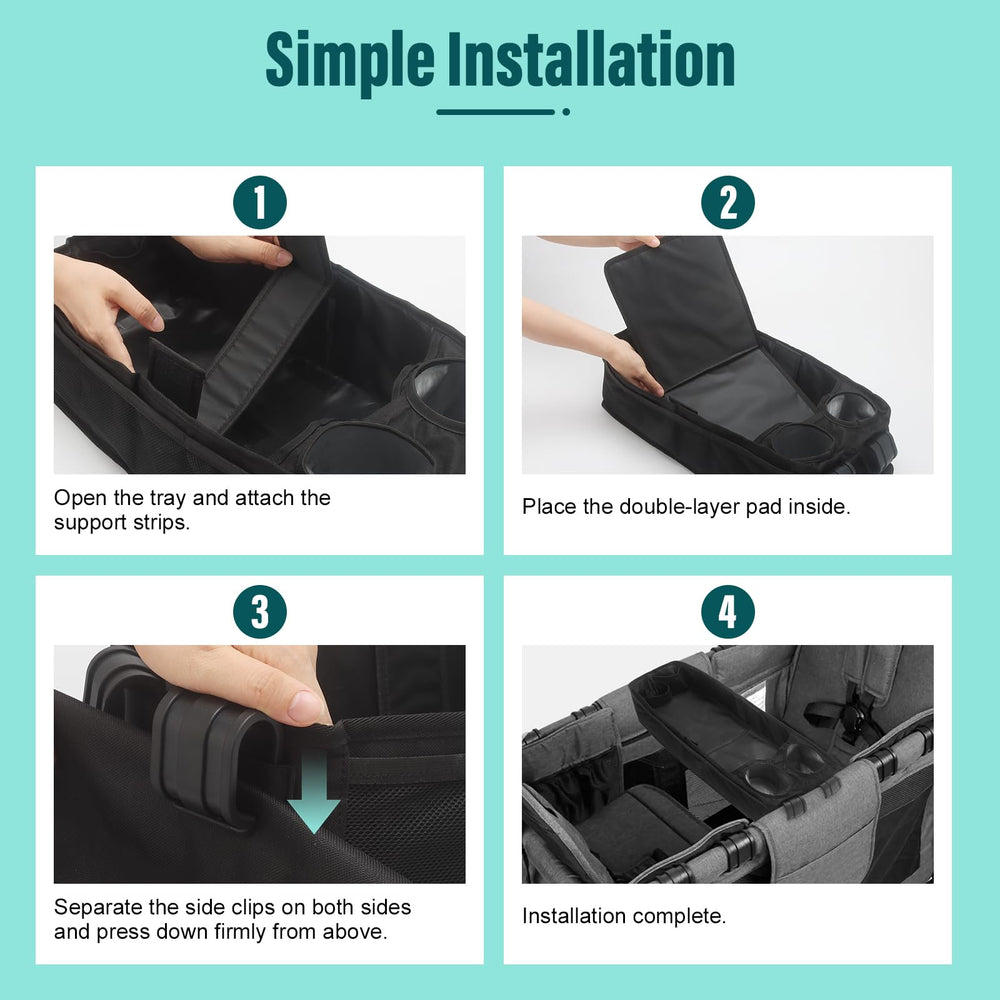 Simple Installation

1

Open the tray and attach the support strips.

2

Place the double-layer pad inside.

3

Separate the side clips on both sides and press down firmly from above.

4

Installation complete.