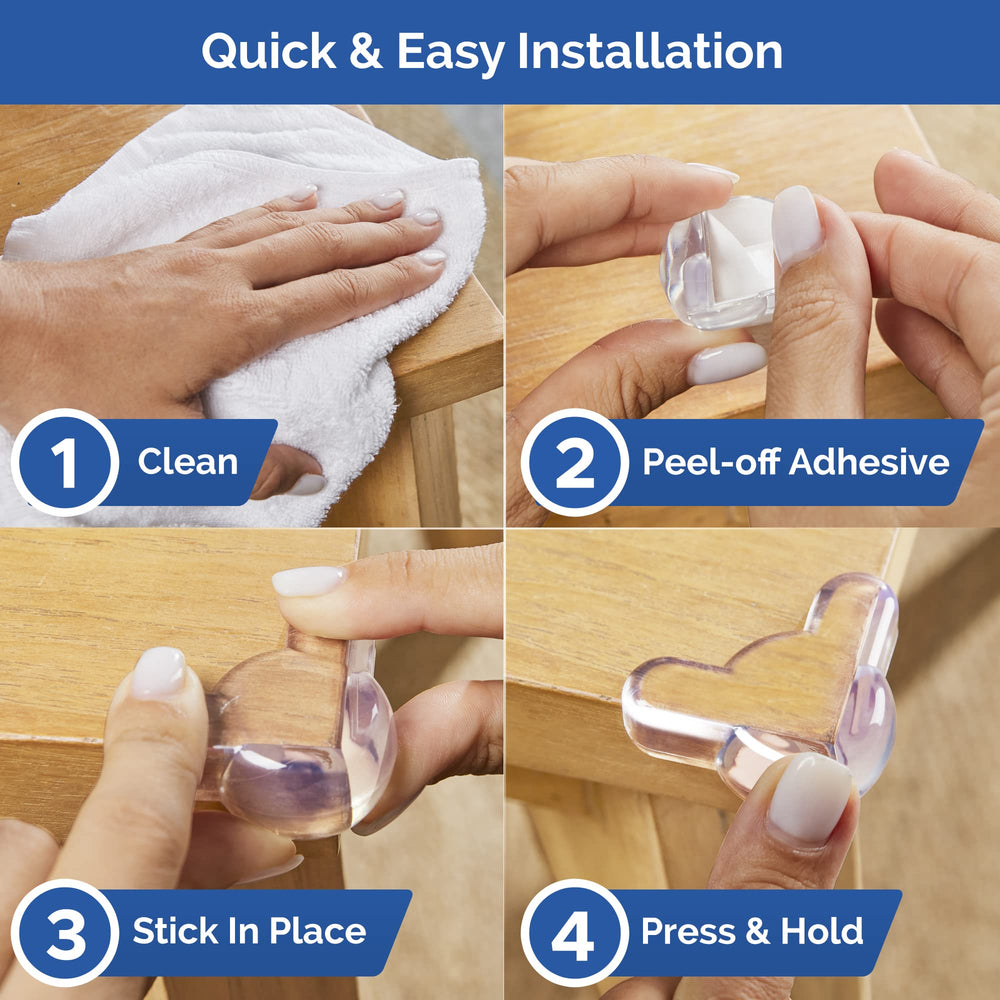 Quick & Easy Installation

1 Clean

2 Peel-off Adhesive

3 Stick In Place

4 Press & Hold