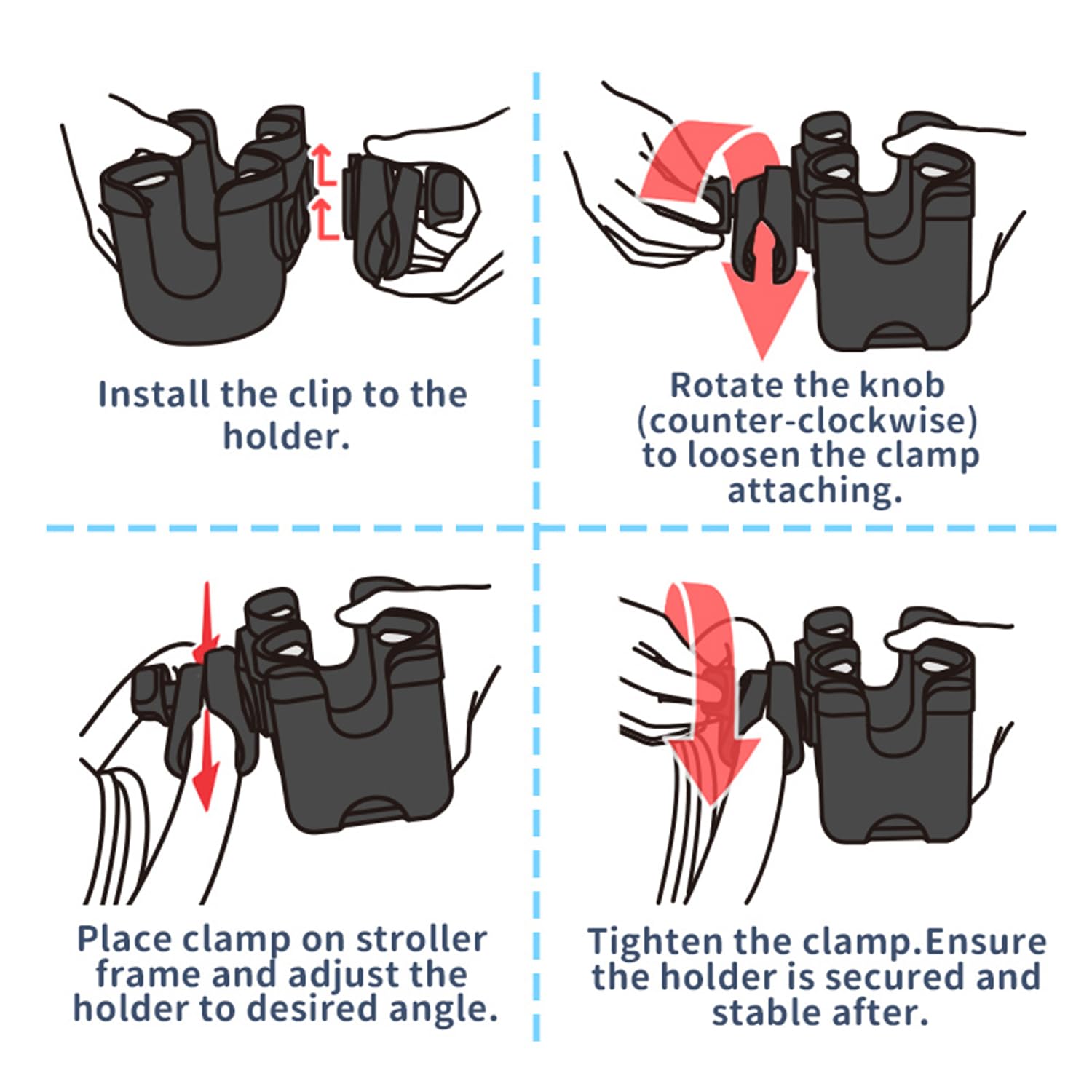 Install the clip to the holder.

Rotate the knob (counter-clockwise) to loosen the clamp attaching.

Place clamp on stroller frame and adjust the holder to desired angle.

Tighten the clamp.Ensure the holder is secured and stable after.