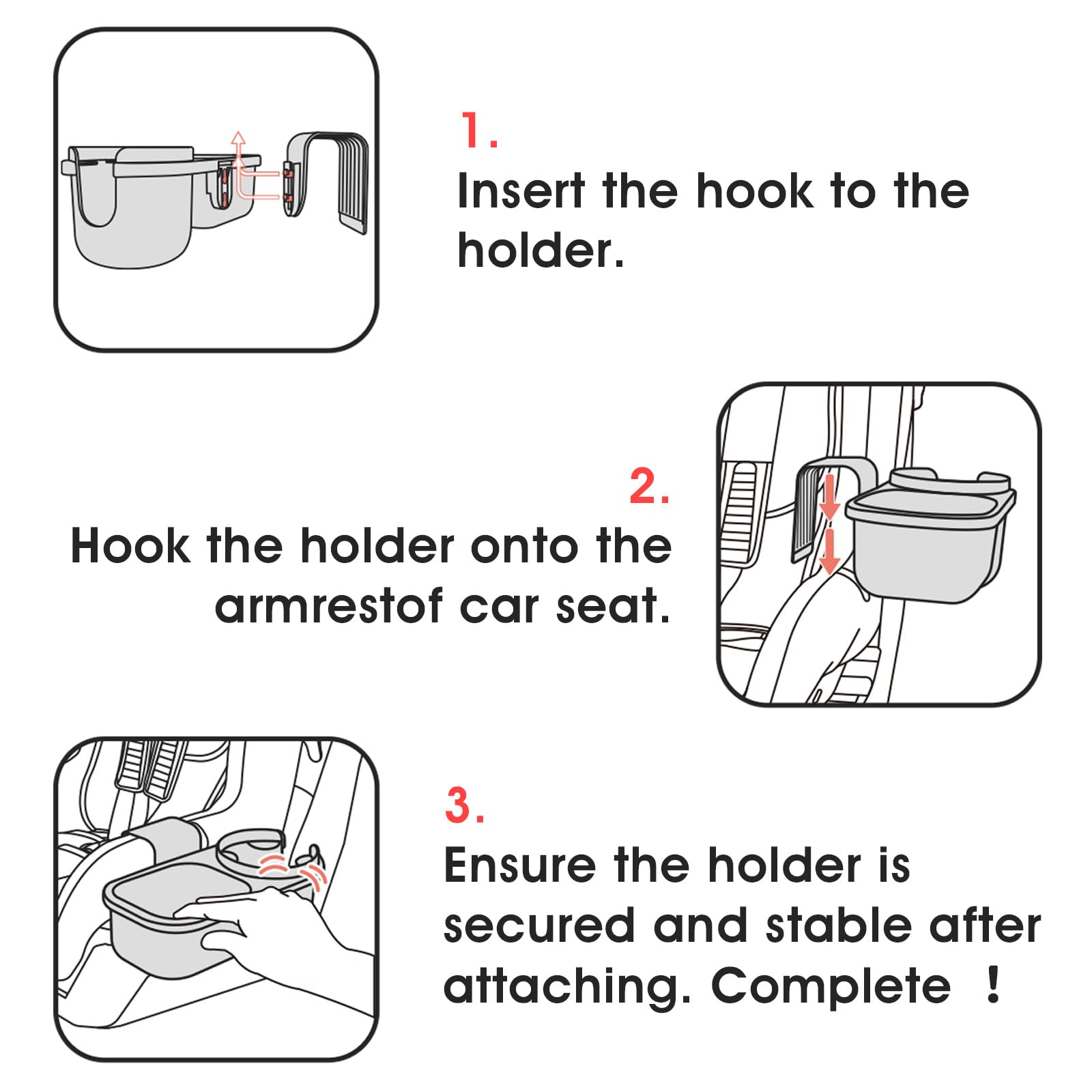 1.
Insert the hook to the holder.

2.
Hook the holder onto the armrestof car seat.

3.
Ensure the holder is secured and stable after attaching. Complete ！