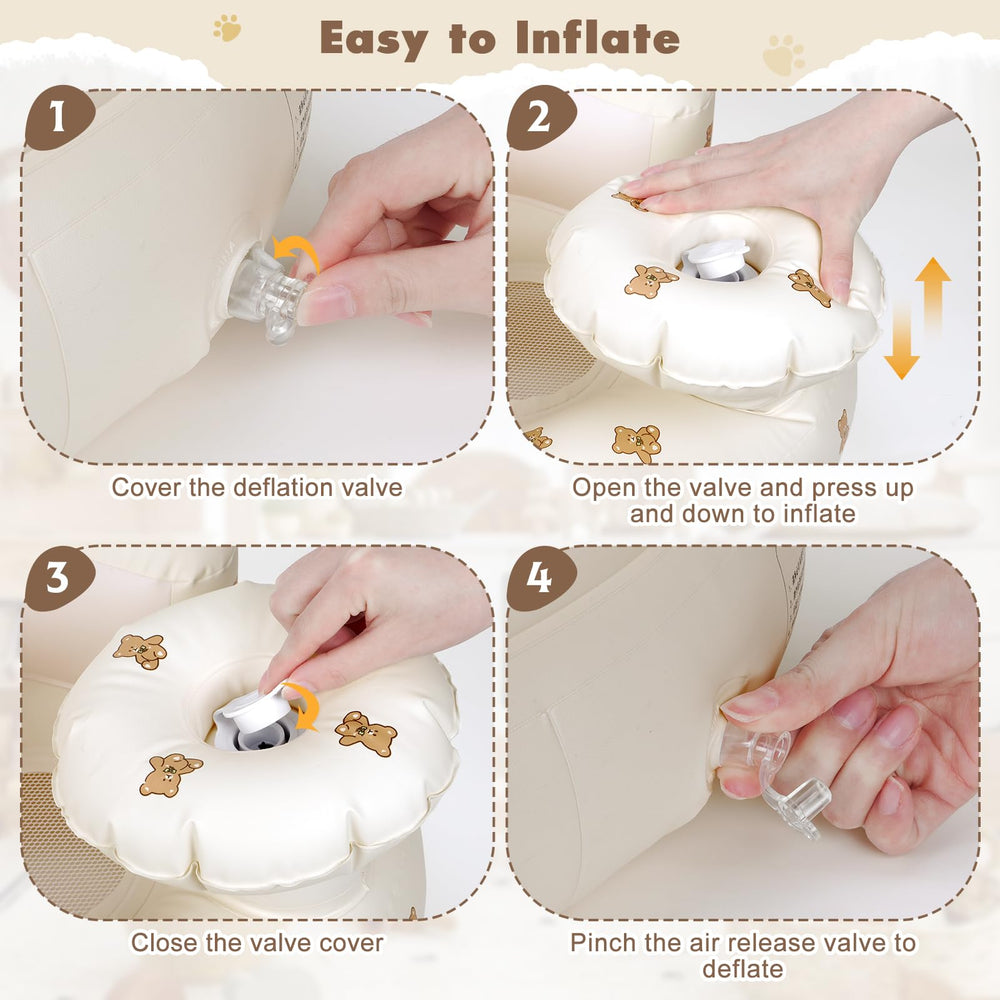 Easy to Inflate

1

Cover the deflation valve

2

Open the valve and press up and down to inflate

3

Close the valve cover

4

Pinch the air release valve to deflate