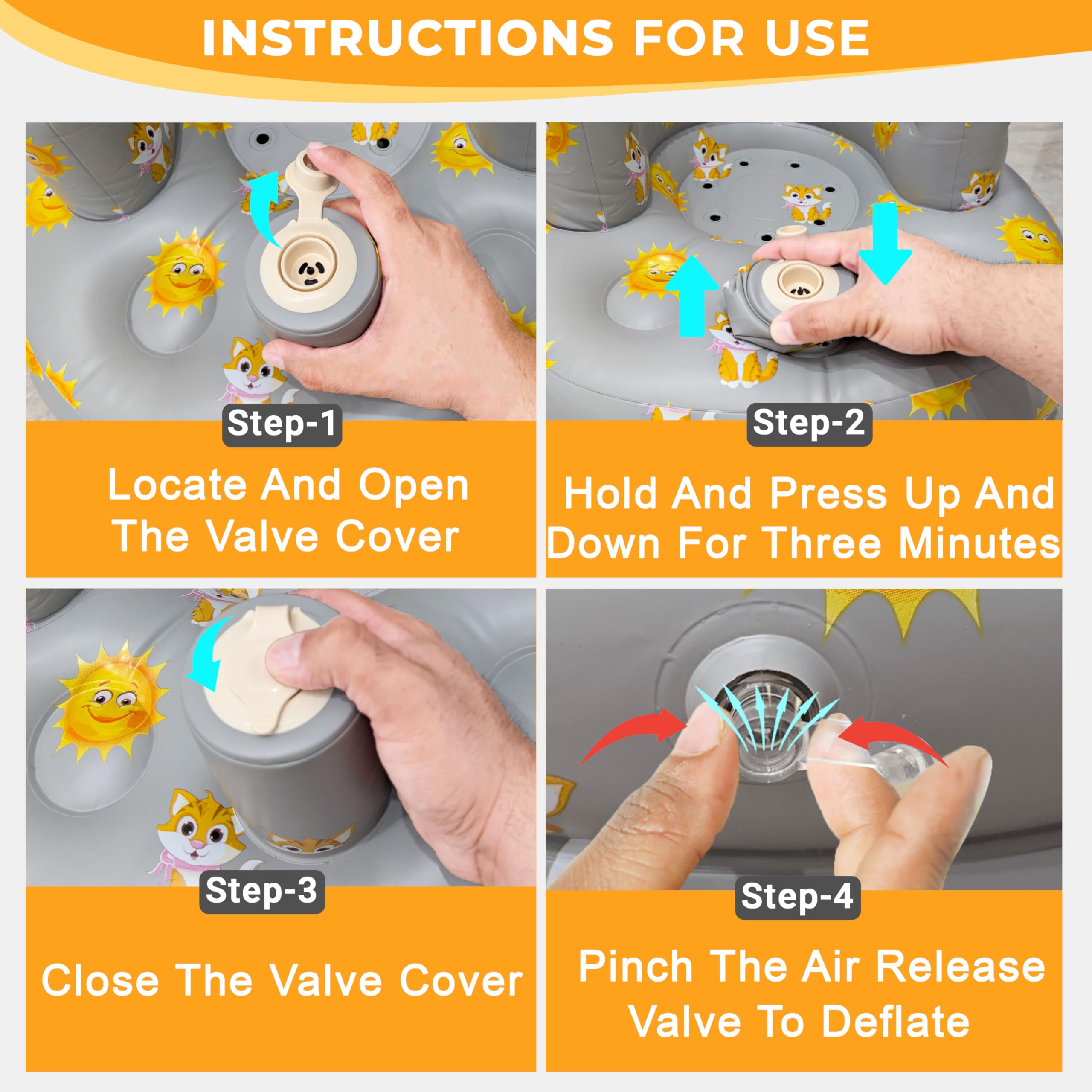 INSTRUCTIONS FOR USE

Step-1

Locate And Open The Valve Cover

Step-2

Hold And Press Up And Down For Three Minutes

Step-3

Close The Valve Cover

Step-4

Pinch The Air Release Valve To Deflate