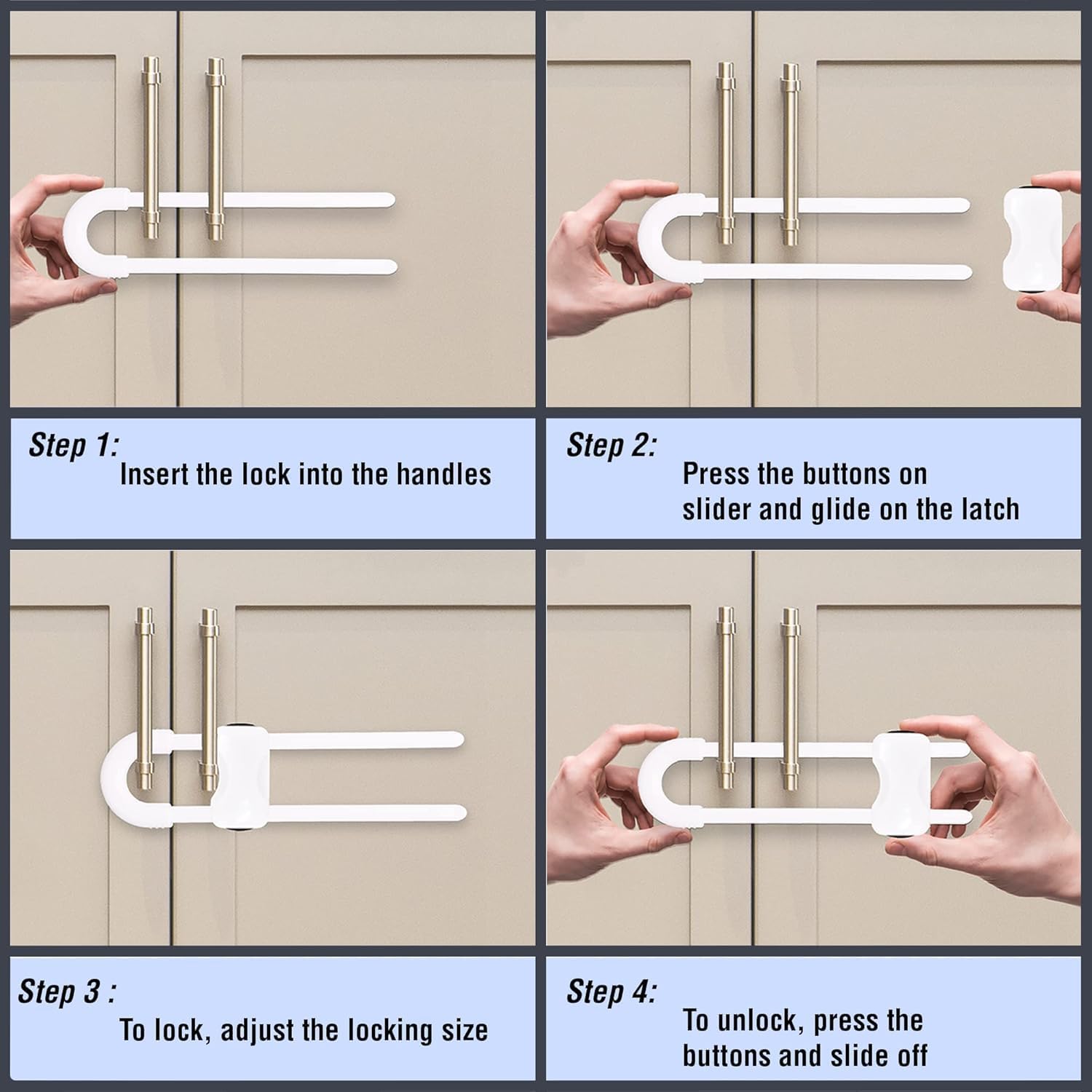 Step 1:
Insert the lock into the handles

Step 2:
Press the buttons on slider and glide on the latch

Step 3 :
To lock, adjust the locking size

Step 4:
To unlock, press the buttons and slide off