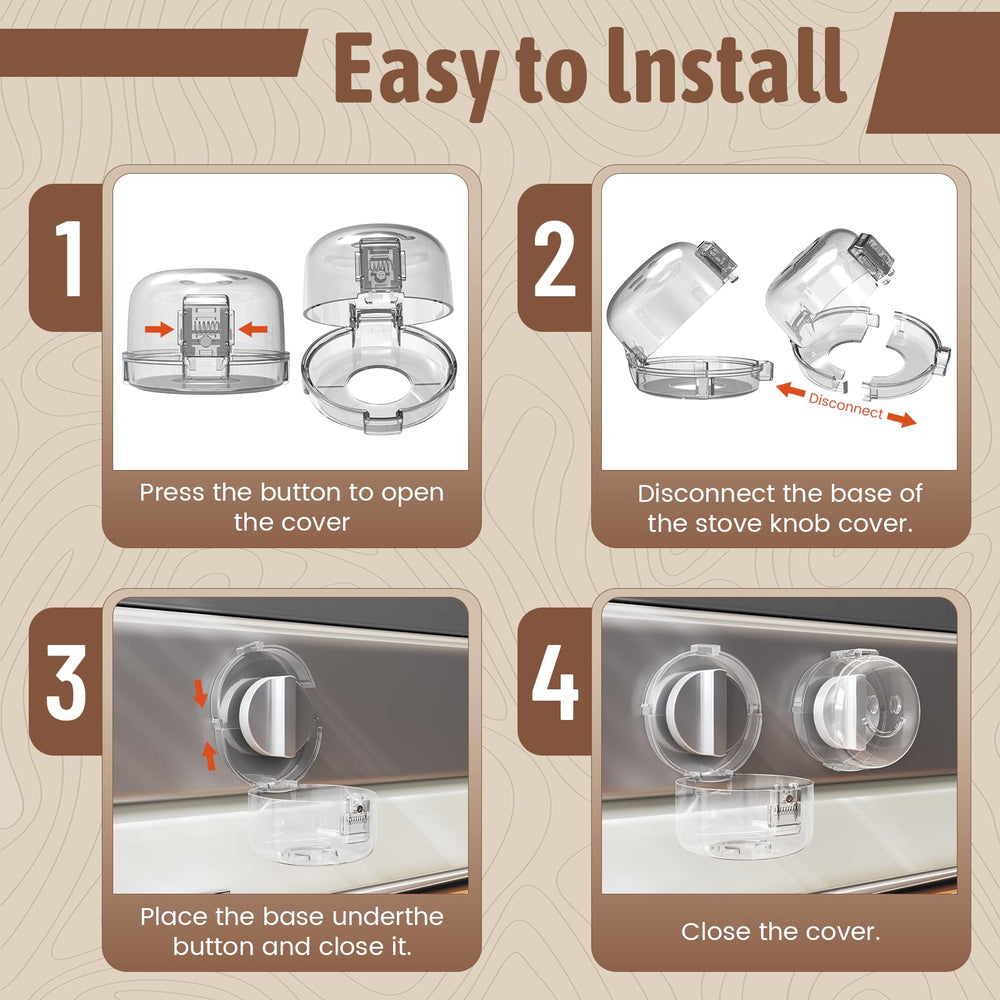 Easy to lnstall

1

Press the button to open the cover

2

Disconnect

Disconnect the base of the stove knob cover.

3

Place the base underthe button and close it.

4

Close the cover.