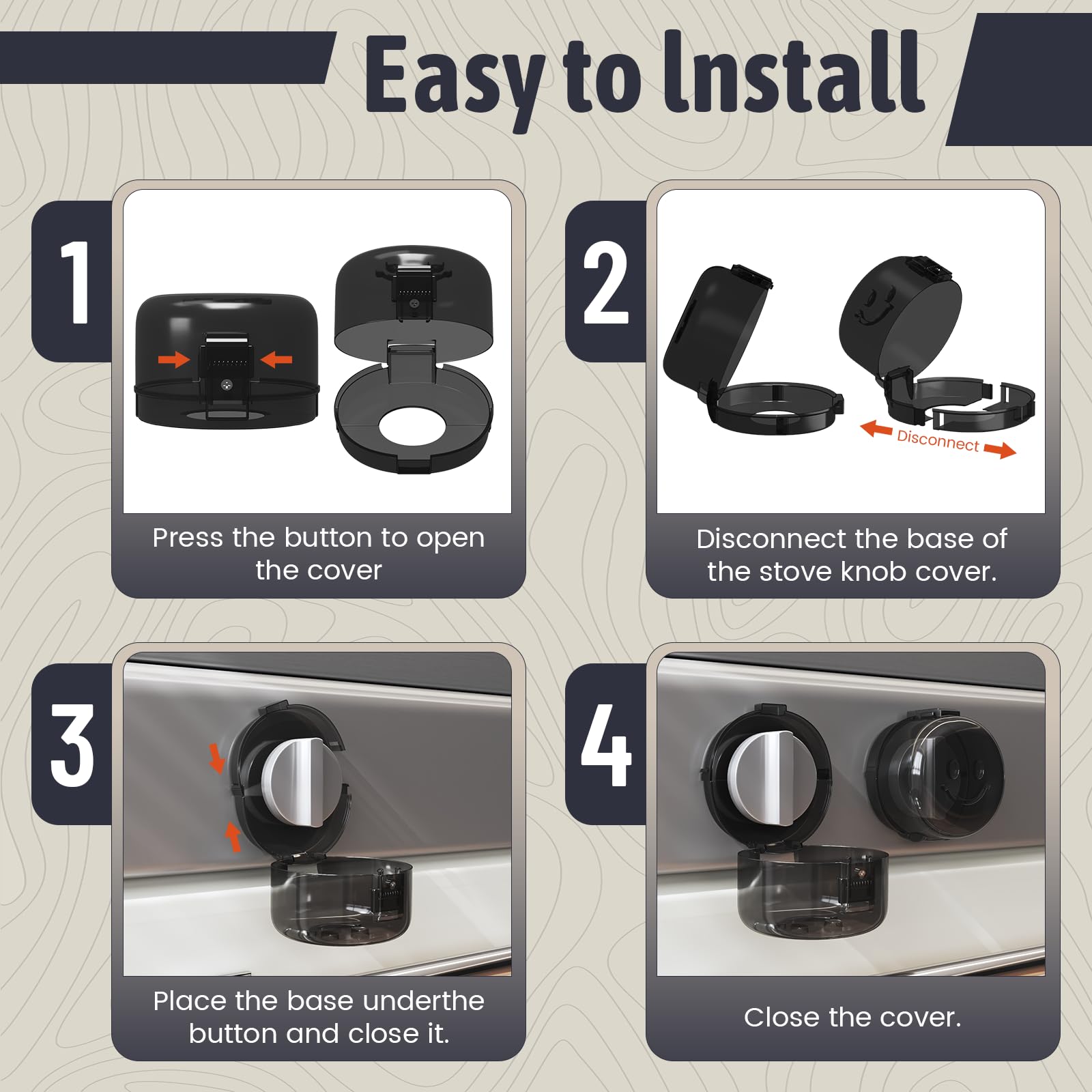 Easy to Install

1

Press the button to open the cover

2

Disconnect

Disconnect the base of the stove knob cover.

3

Place the base underthe button and close it.

4

Close the cover.