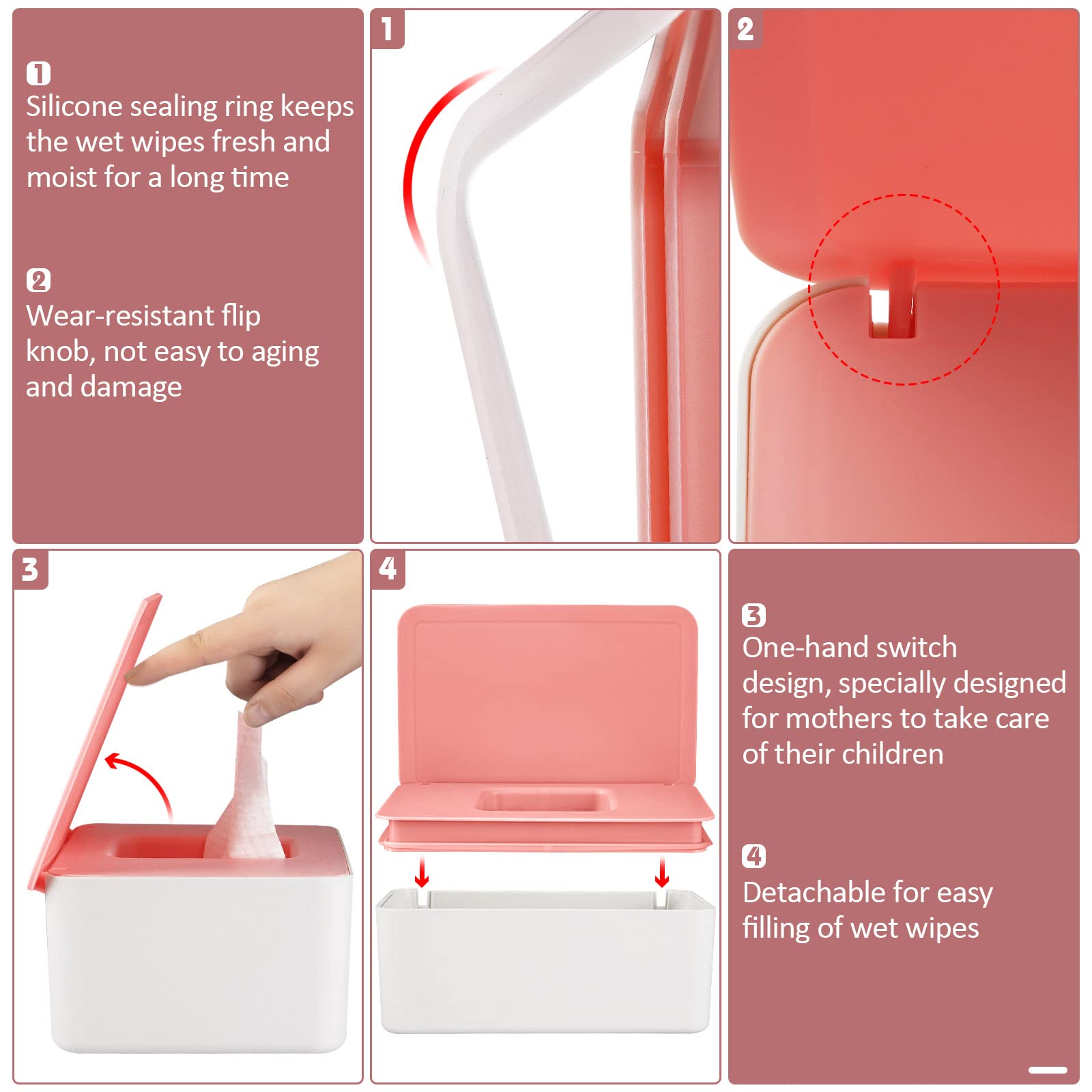 1
Silicone sealing ring keeps the wet wipes fresh and moist for a long time

2
Wear-resistant flip knob, not easy to aging and damage

1

2

3

4

3
One-hand switch design, specially designed for mothers to take care of their children

4
Detachable for easy filling of wet wipes