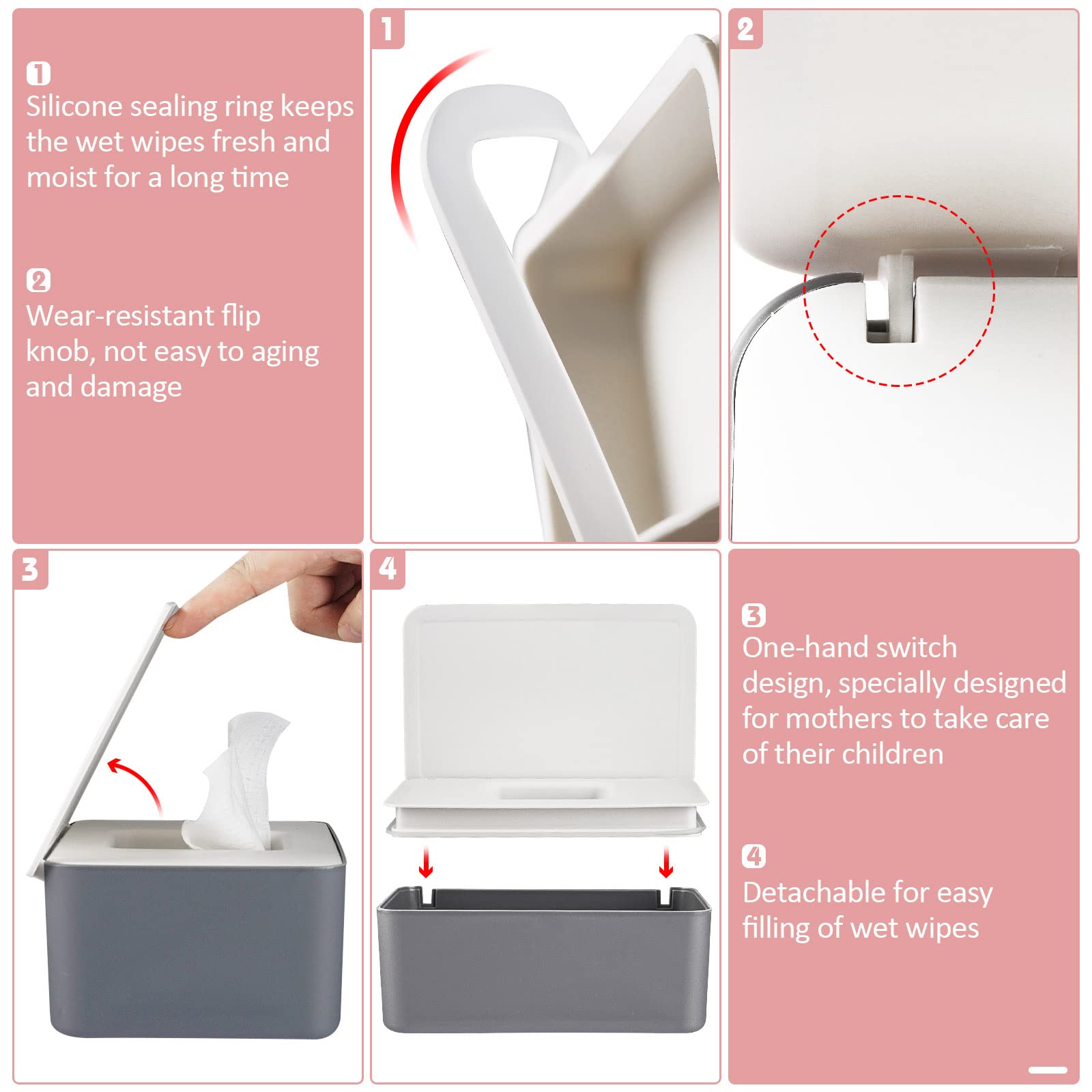 1
Silicone sealing ring keeps the wet wipes fresh and moist for a long time

2
Wear-resistant flip knob, not easy to aging and damage

1

2

3

4

3
One-hand switch design, specially designed for mothers to take care of their children

4
Detachable for easy filling of wet wipes