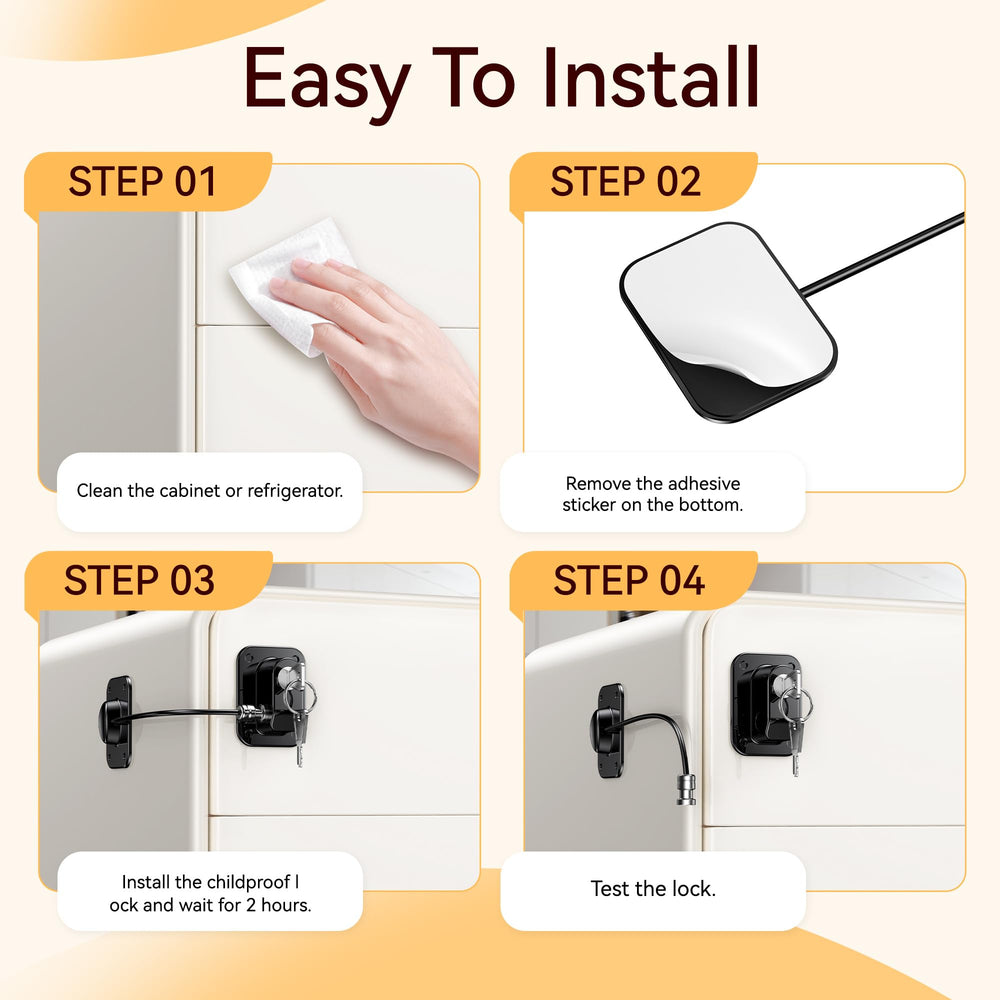 Easy To Install

STEP 01

Clean the cabinet or refrigerator.

STEP 02

Remove the adhesive sticker on the bottom.

STEP 03

Install the childproof l ock and wait for 2 hours.

STEP 04

Test the lock.