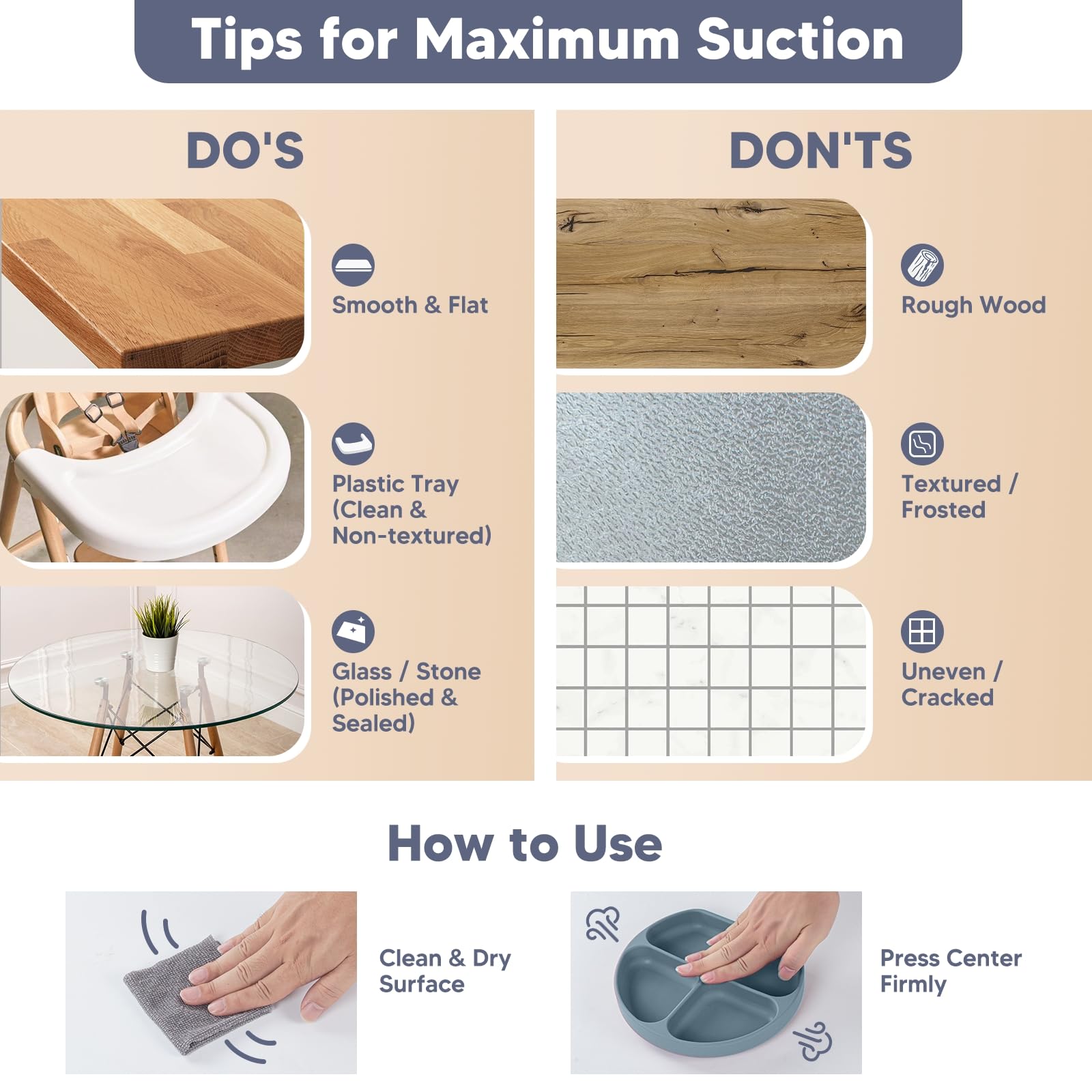 Tips for Maximum Suction

DO'S

Smooth & Flat

Plastic Tray (Clean & Non-textured)

Glass / Stone (Polished & Sealed)

DON'TS

Rough Wood

Textured / Frosted

Uneven / Cracked

How to Use

Clean & Dry Surface

Press Center Firmly