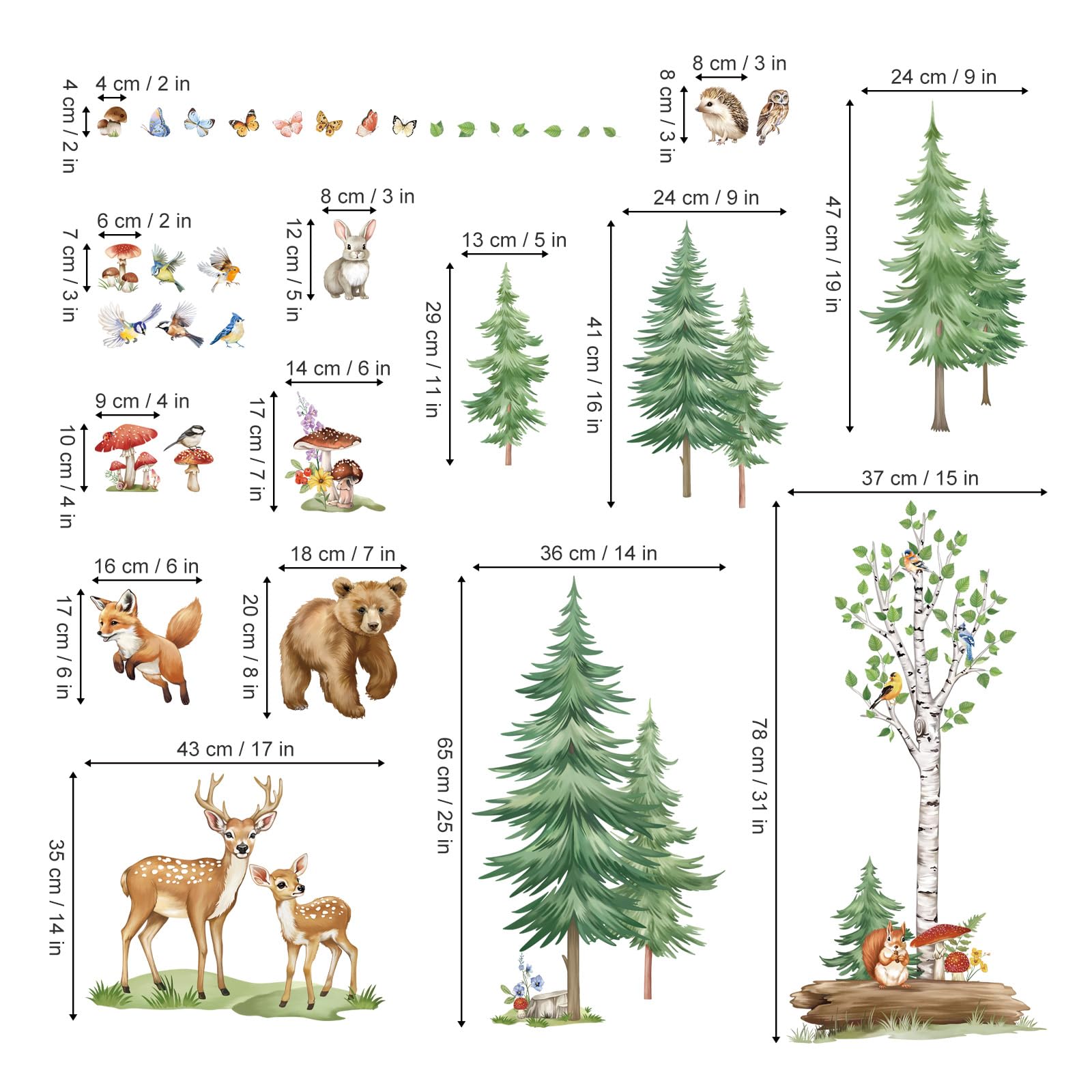 4 cm / 2 in
4 cm / 2 in

8 cm / 3 in
8 cm / 3 in

24 cm / 9 in
47 cm / 19 in

6 cm / 2 in
7 cm / 3 in

8 cm / 3 in
12 cm / 5 in

13 cm / 5 in
29 cm / 11 in

24 cm / 9 in
41 cm / 16 in

9 cm / 4 in
10 cm / 4 in

14 cm / 6 in
17 cm / 7 in

37 cm / 15 in
78 cm / 31 in

16 cm / 6 in
17 cm / 6 in

18 cm / 7 in
20 cm / 8 in

36 cm / 14 in
65 cm / 25 in

43 cm / 17 in
35 cm / 14 in