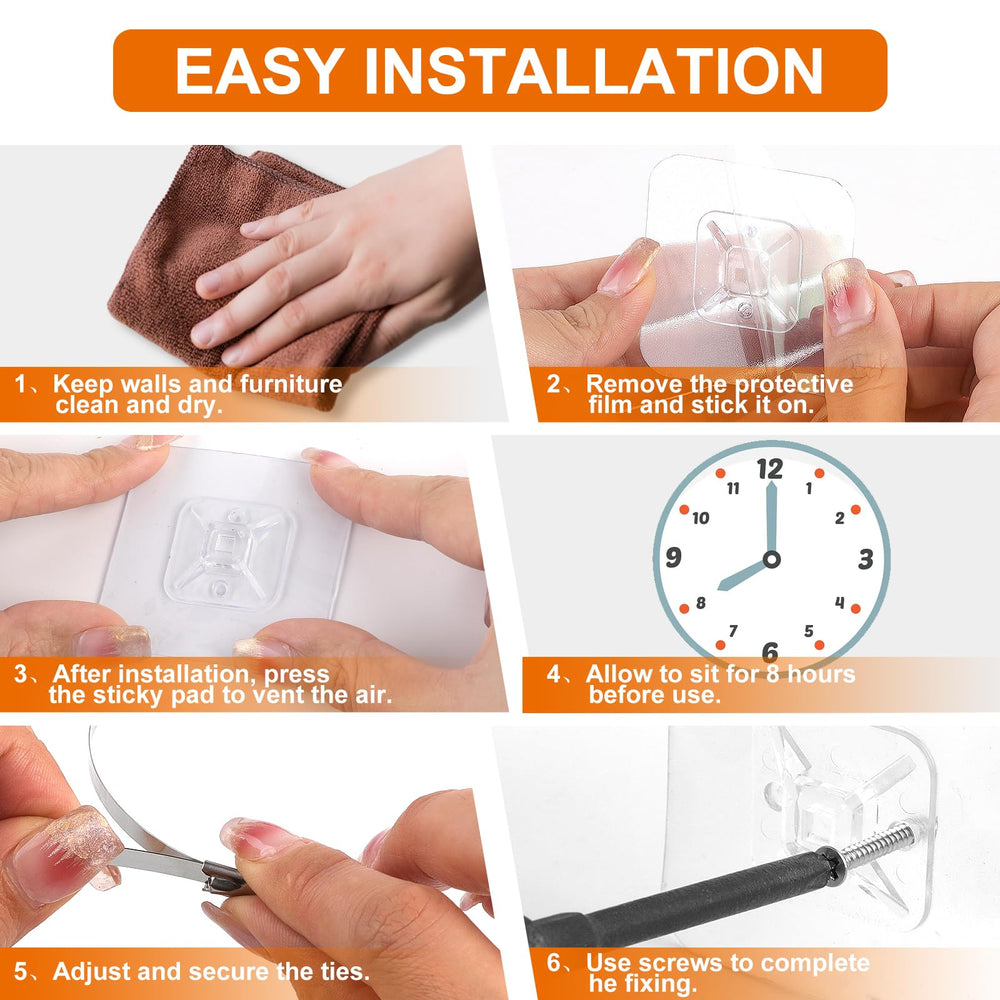 EASY INSTALLATION

1、Keep walls and furniture clean and dry.

2、Remove the protective film and stick it on.

3、After installation, press the sticky pad to vent the air.

12
1
2
3
4
5
6
7
8
9
10
11

4、Allow to sit for 8 hours before use.

5、Adjust and secure the ties.

6、Use screws to complete he fixing.